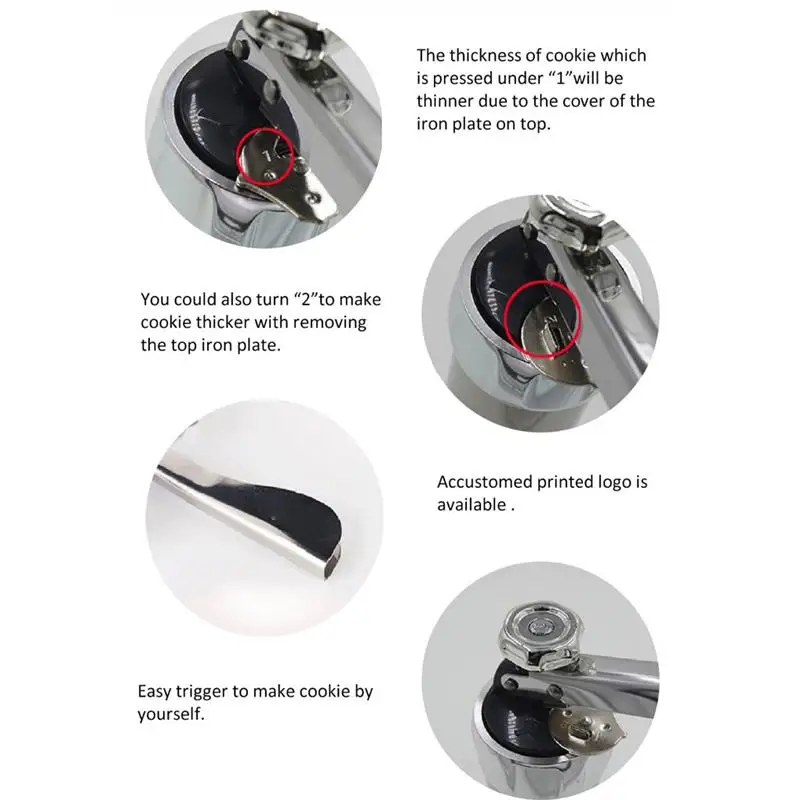 The thickness of cookie which is pressed under “1”will be thinner due to the cover of the iron plate on top.

1

You could also turn “2”to make cookie thicker with removing the top iron plate.

2

Accustomed printed logo is available .

Easy trigger to make cookie by yourself.