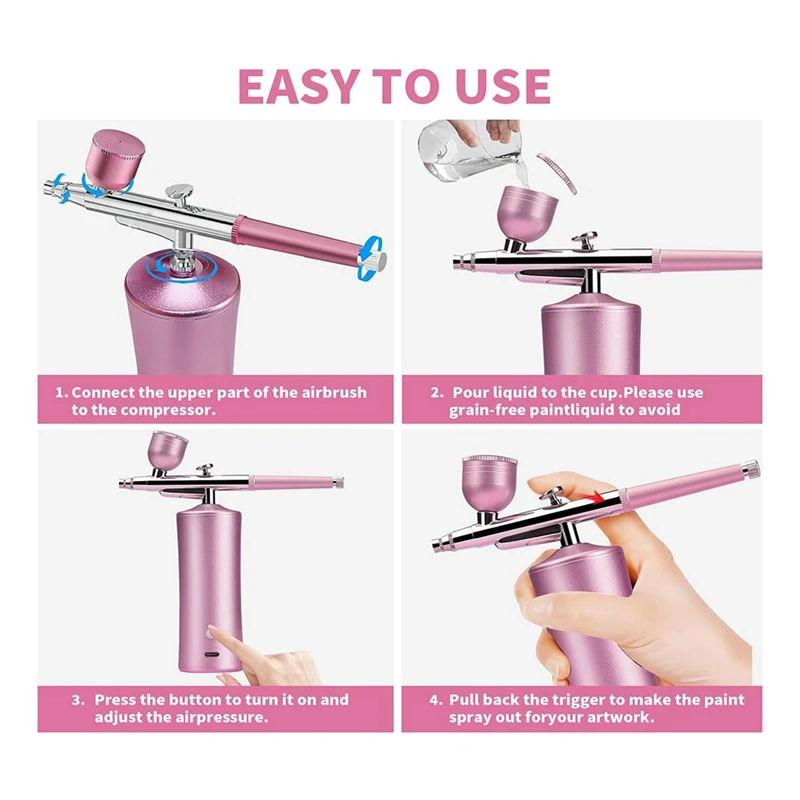 EASY TO USE

1. Connect the upper part of the airbrush to the compressor.

2. Pour liquid to the cup.Please use grain-free paintliquid to avoid

3. Press the button to turn it on and adjust the airpressure.

4. Pull back the trigger to make the paint spray out foryour artwork.