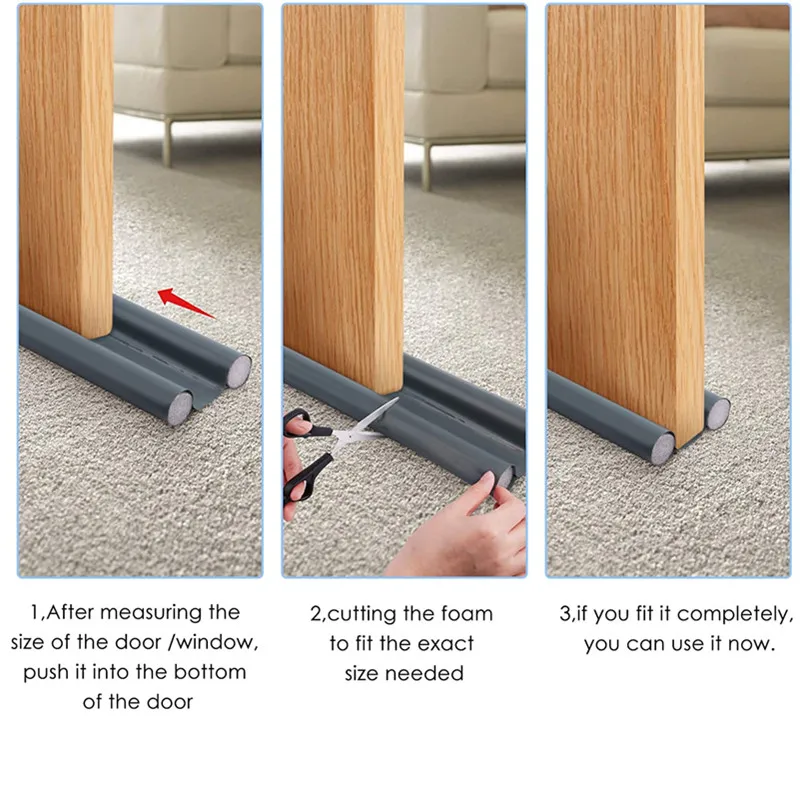 1,After measuring the size of the door /window, push it into the bottom of the door

2,cutting the foam to fit the exact size needed

3,if you fit it completely, you can use it now.