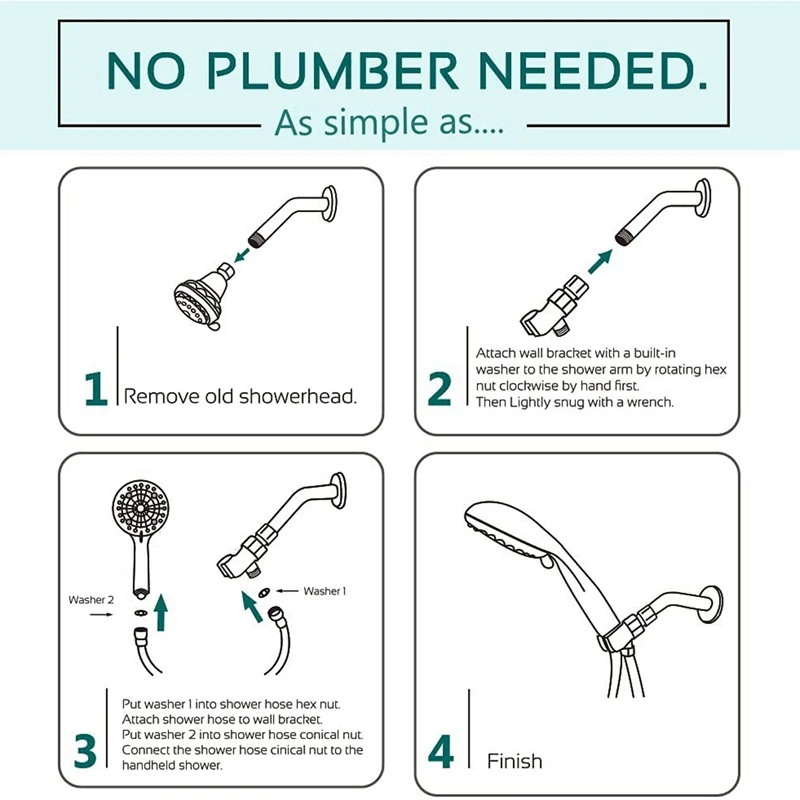 NO PLUMBER NEEDED.
As simple as....

1 Remove old showerhead.

2 Attach wall bracket with a built-in washer to the shower arm by rotating hex nut clockwise by hand first.
Then Lightly snug with a wrench.

Washer 2
Washer 1

3 Put washer 1 into shower hose hex nut.
Attach shower hose to wall bracket.
Put washer 2 into shower hose conical nut.
Connect the shower hose cinical nut to the handheld shower.

4 Finish