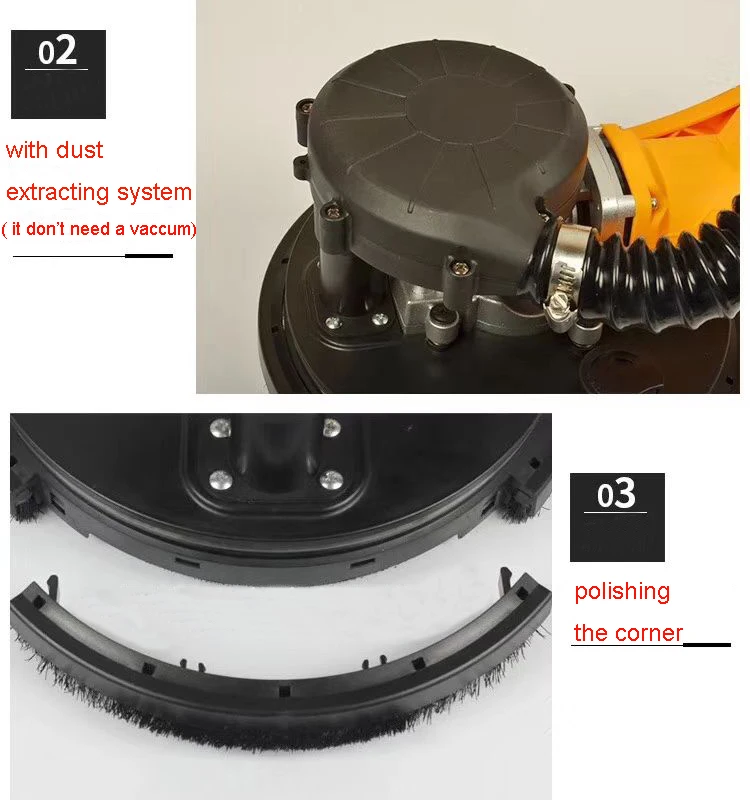 02

with dust extracting system
( it don't need a vaccum)

03

polishing the corner