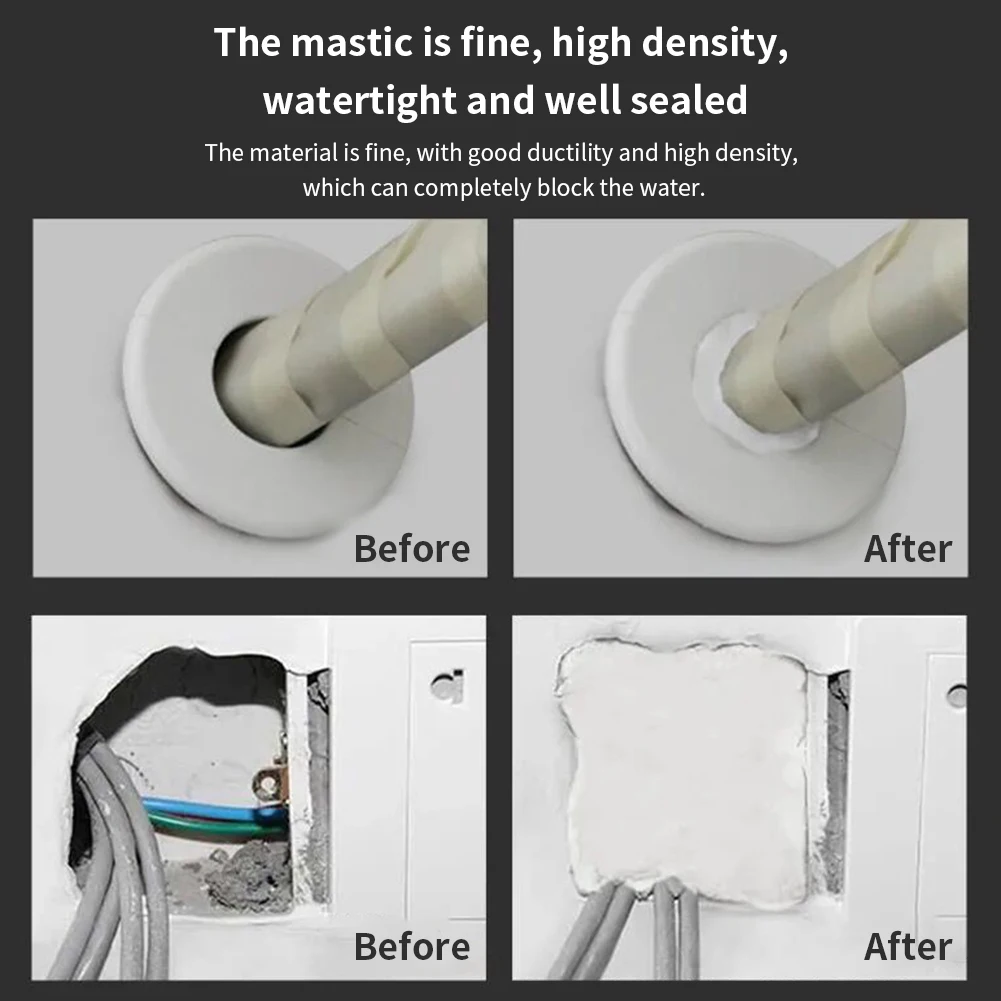 The mastic is fine, high density, watertight and well sealed

The material is fine, with good ductility and high density, which can completely block the water.

Before

After

Before

After