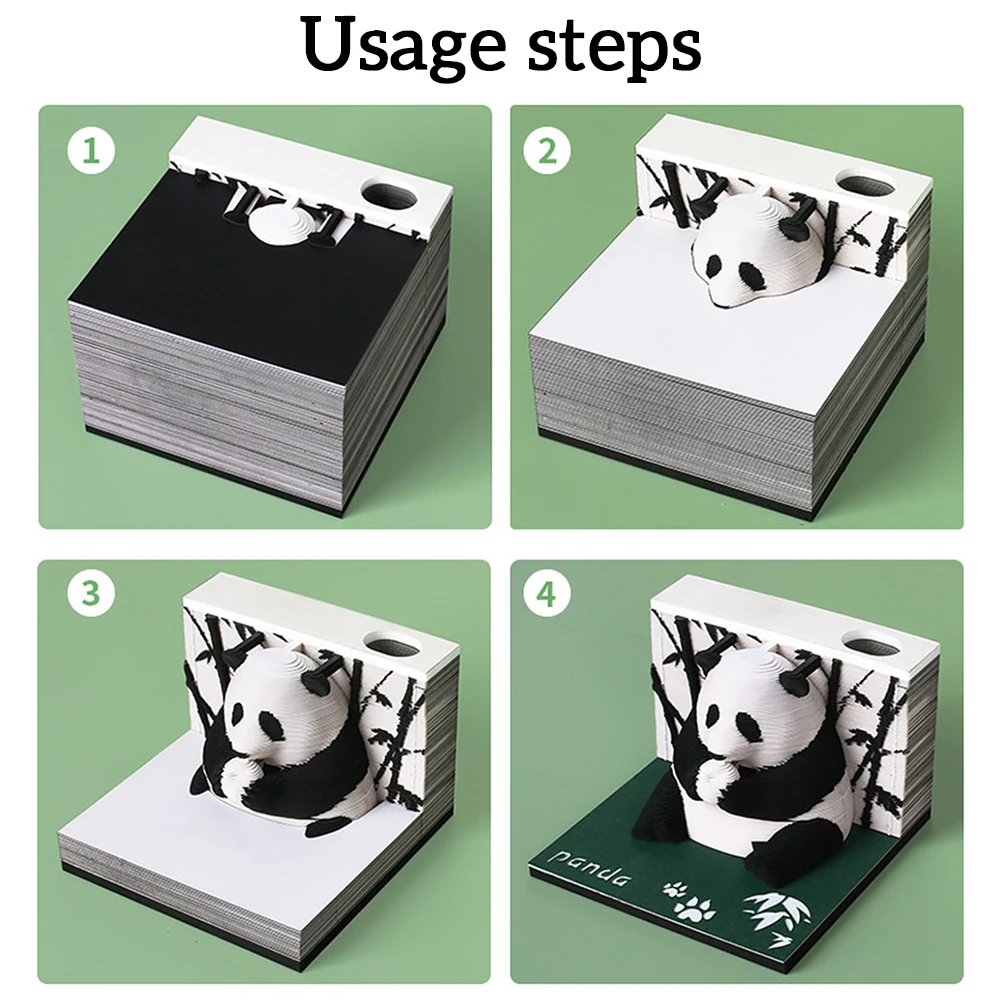 Usage steps

1

2

3

4

panda