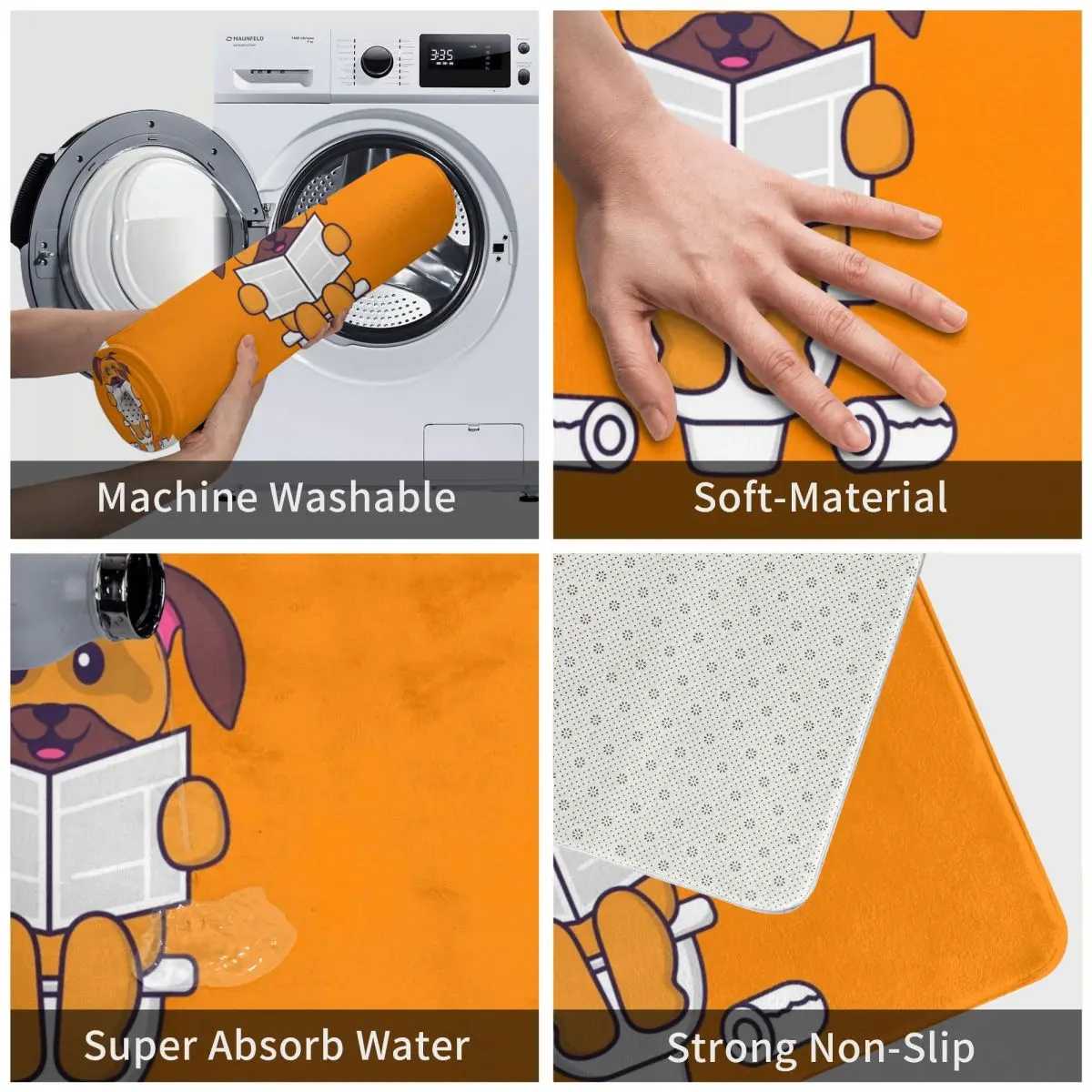 MAUNFELD

3:35

Machine Washable

Soft-Material

Super Absorb Water

Strong Non-Slip