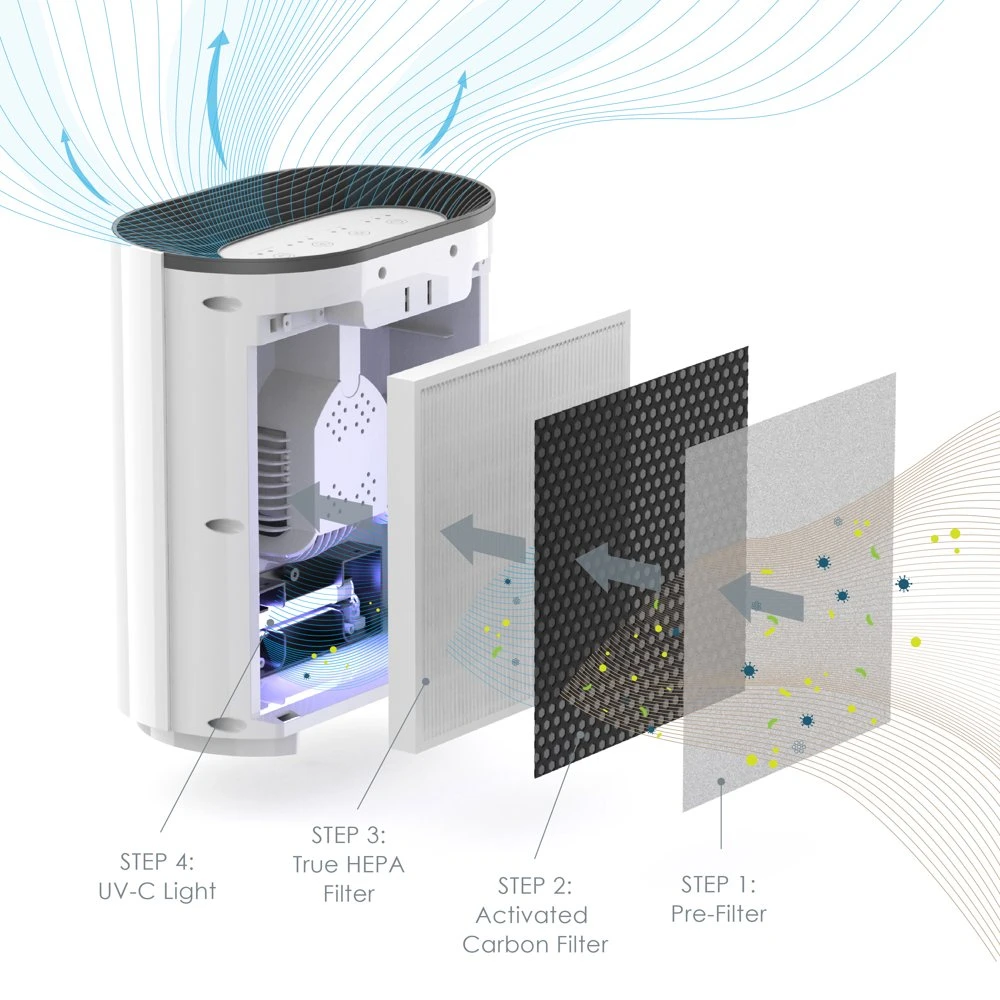 STEP 4:
UV-C Light

STEP 3:
True HEPA
Filter

STEP 2:
Activated
Carbon Filter

STEP 1:
Pre-Filter