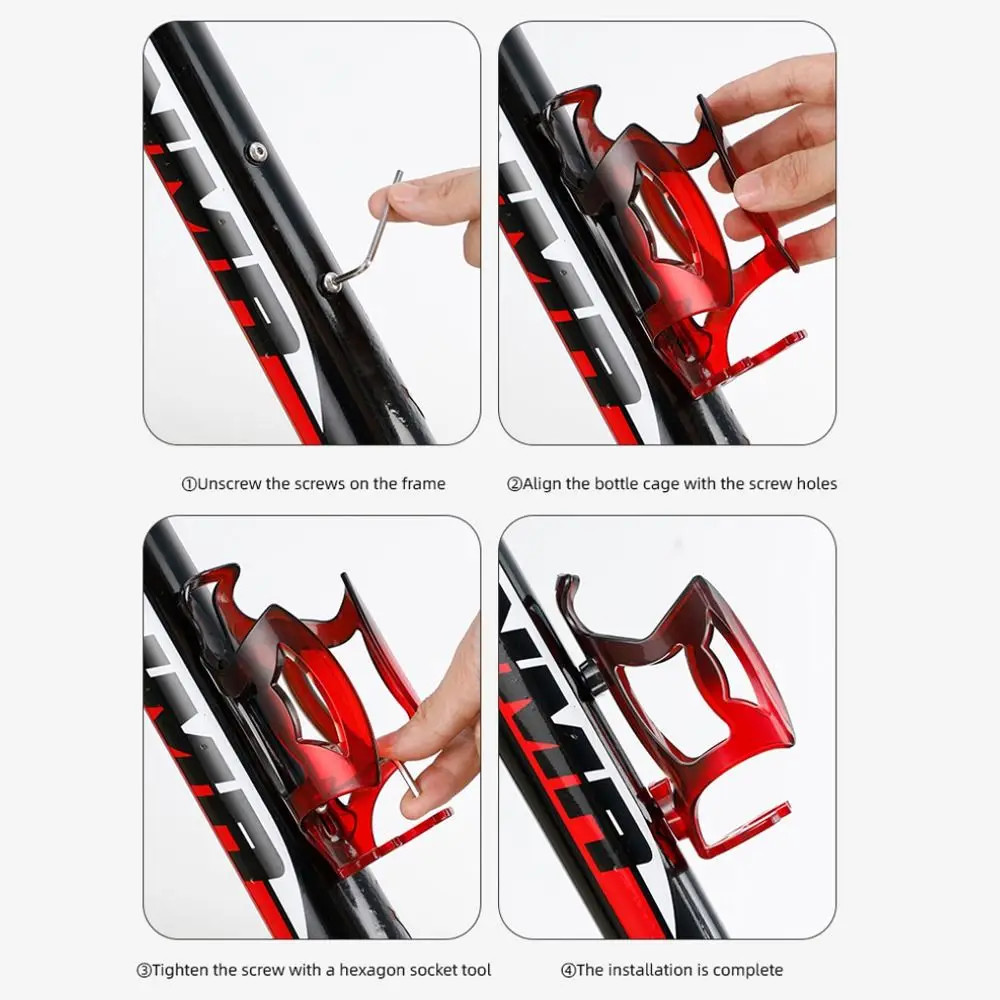 ①Unscrew the screws on the frame

②Align the bottle cage with the screw holes

③Tighten the screw with a hexagon socket tool

④The installation is complete