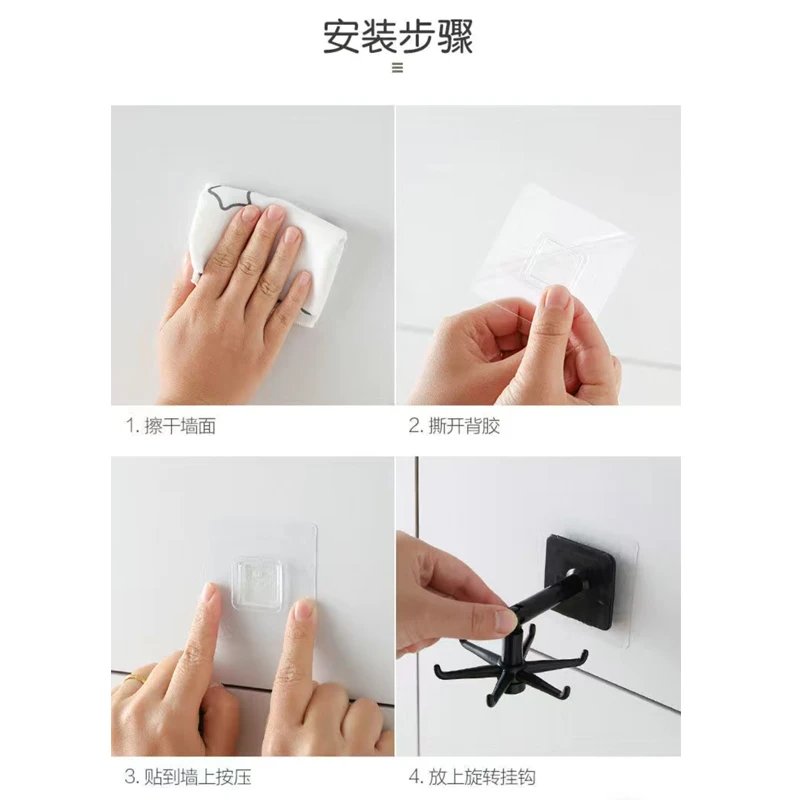 安装步骤

1. 擦干墙面

2. 撕开背胶

3. 贴到墙上按压

4. 放上旋转挂钩