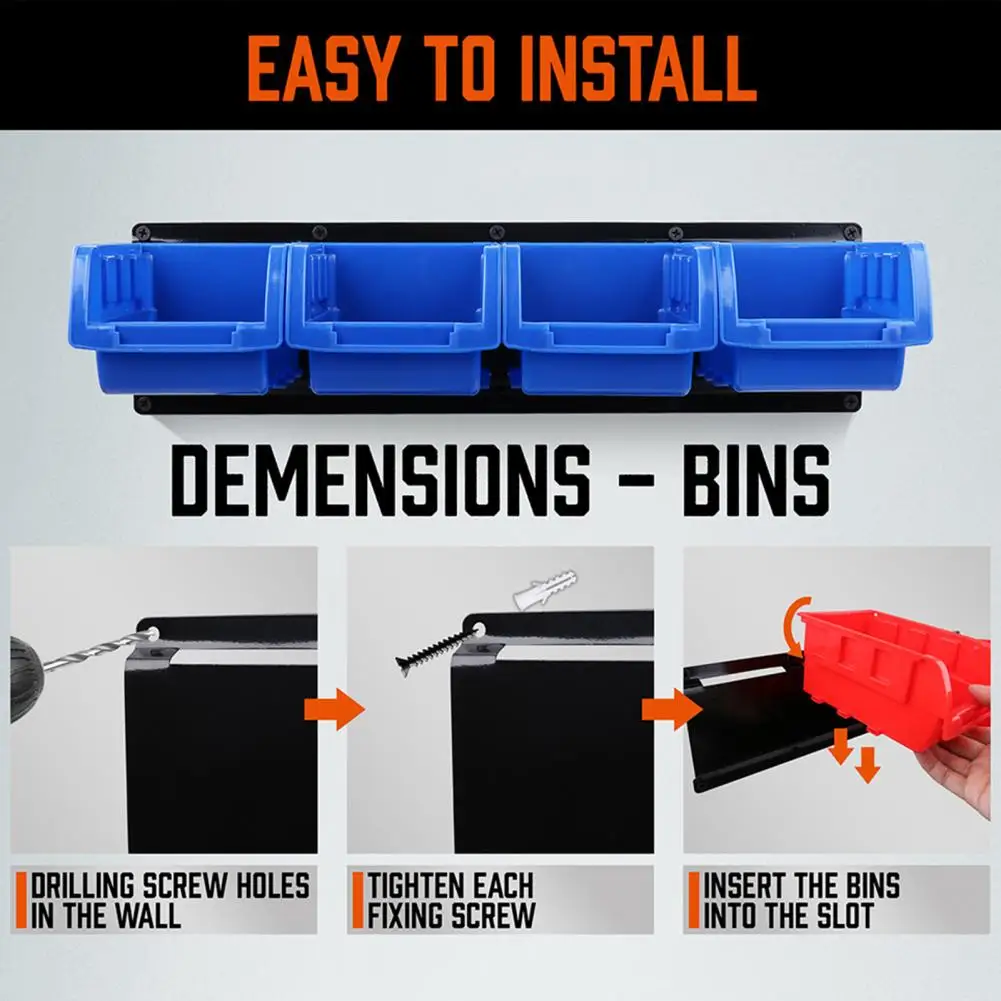 EASY TO INSTALL

DEMENSIONS - BINS

DRILLING SCREW HOLES IN THE WALL

TIGHTEN EACH FIXING SCREW

INSERT THE BINS INTO THE SLOT