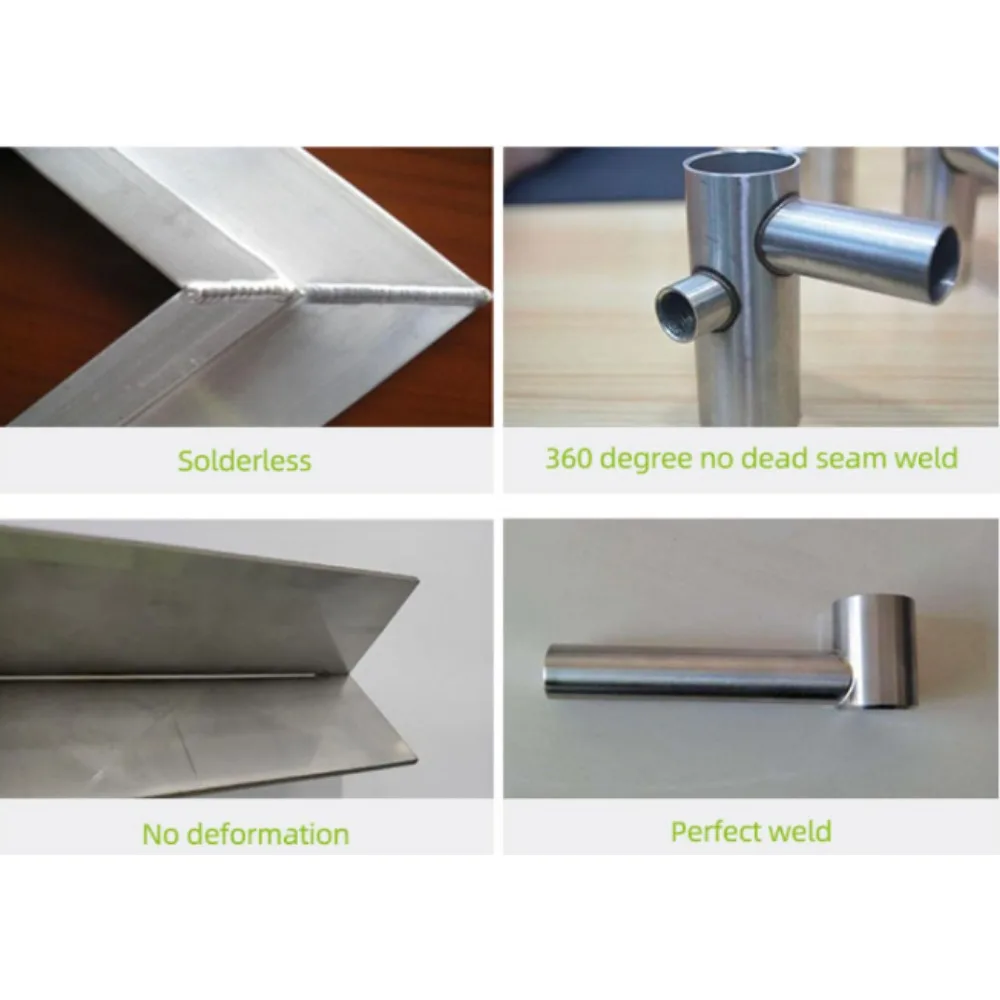 Solderless

360 degree no dead seam weld

No deformation

Perfect weld