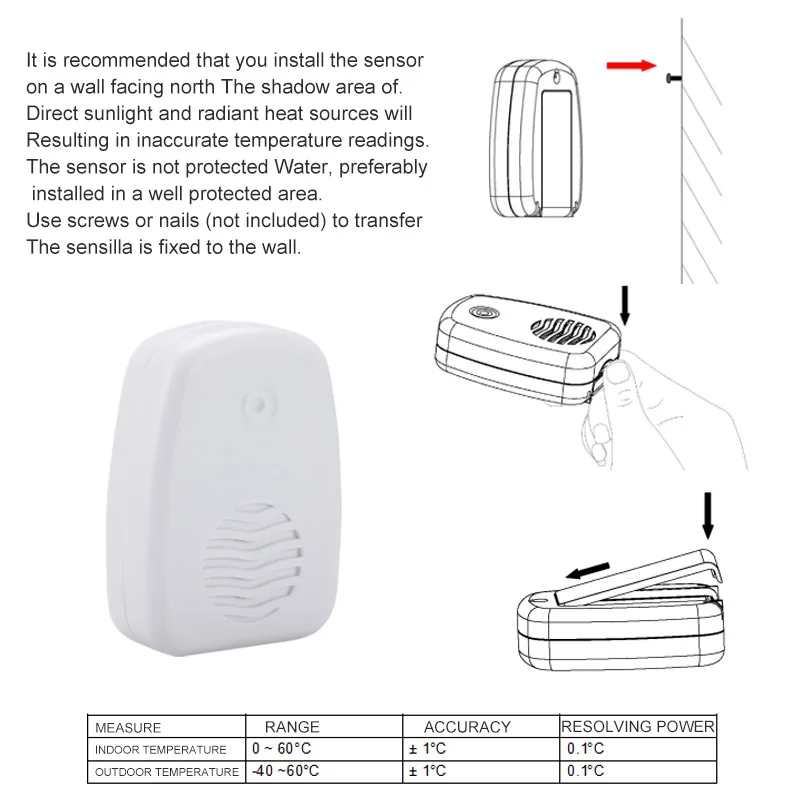 It is recommended that you install the sensor on a wall facing north The shadow area of. Direct sunlight and radiant heat sources will Resulting in inaccurate temperature readings. The sensor is not protected Water, preferably installed in a well protected area.
Use screws or nails (not included) to transfer The sensilla is fixed to the wall.

| MEASURE | RANGE | ACCURACY | RESOLVING POWER |
|---|---|---|---|
| INDOOR TEMPERATURE | 0 ~ 60°C | ± 1°C | 0.1°C |
| OUTDOOR TEMPERATURE | -40 ~60°C | ± 1°C | 0.1°C |