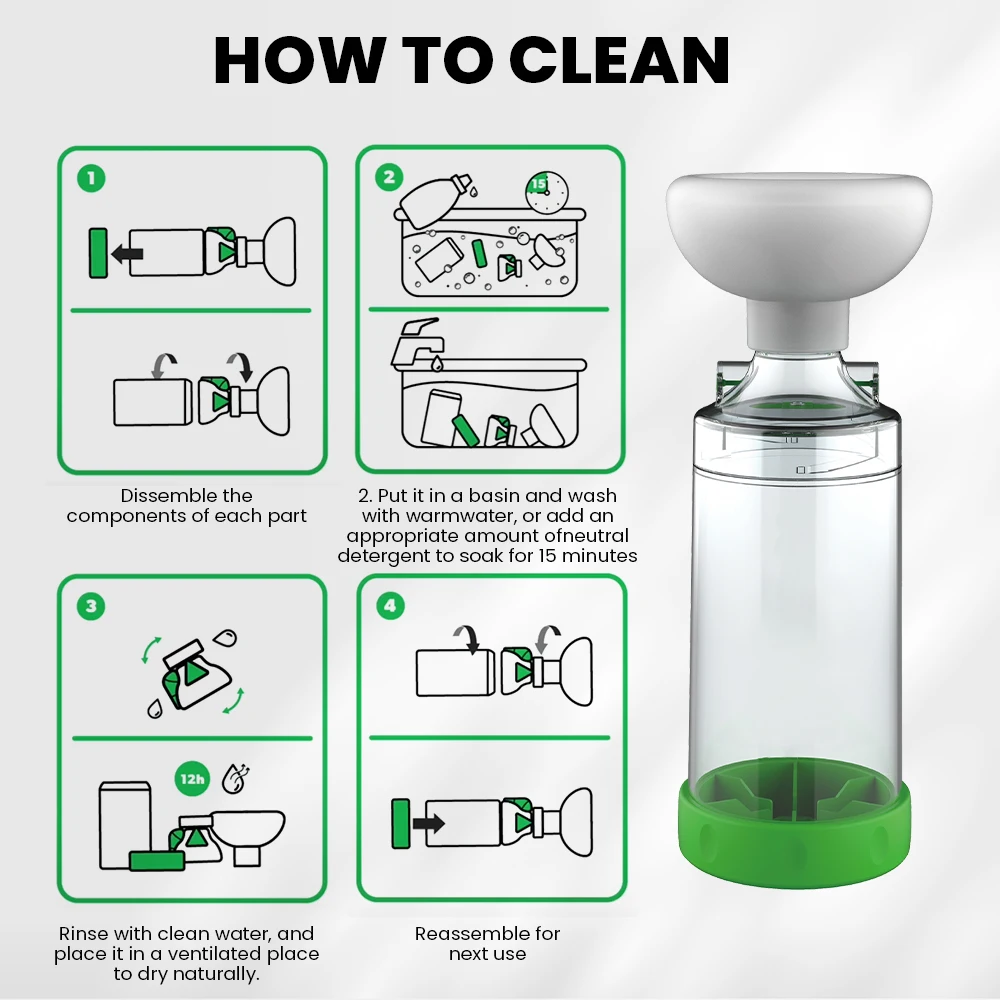 HOW TO CLEAN

1

Dissemble the components of each part

2

15

2. Put it in a basin and wash with warmwater, or add an appropriate amount ofneutral detergent to soak for 15 minutes

3

12h

Rinse with clean water, and place it in a ventilated place to dry naturally.

4

Reassemble for next use