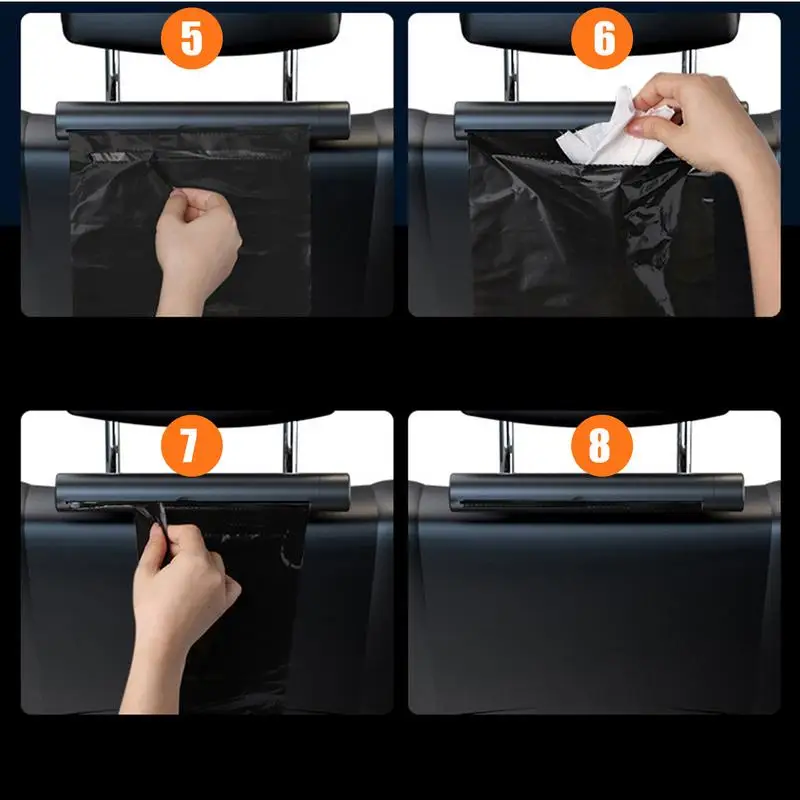 5

6

7

8