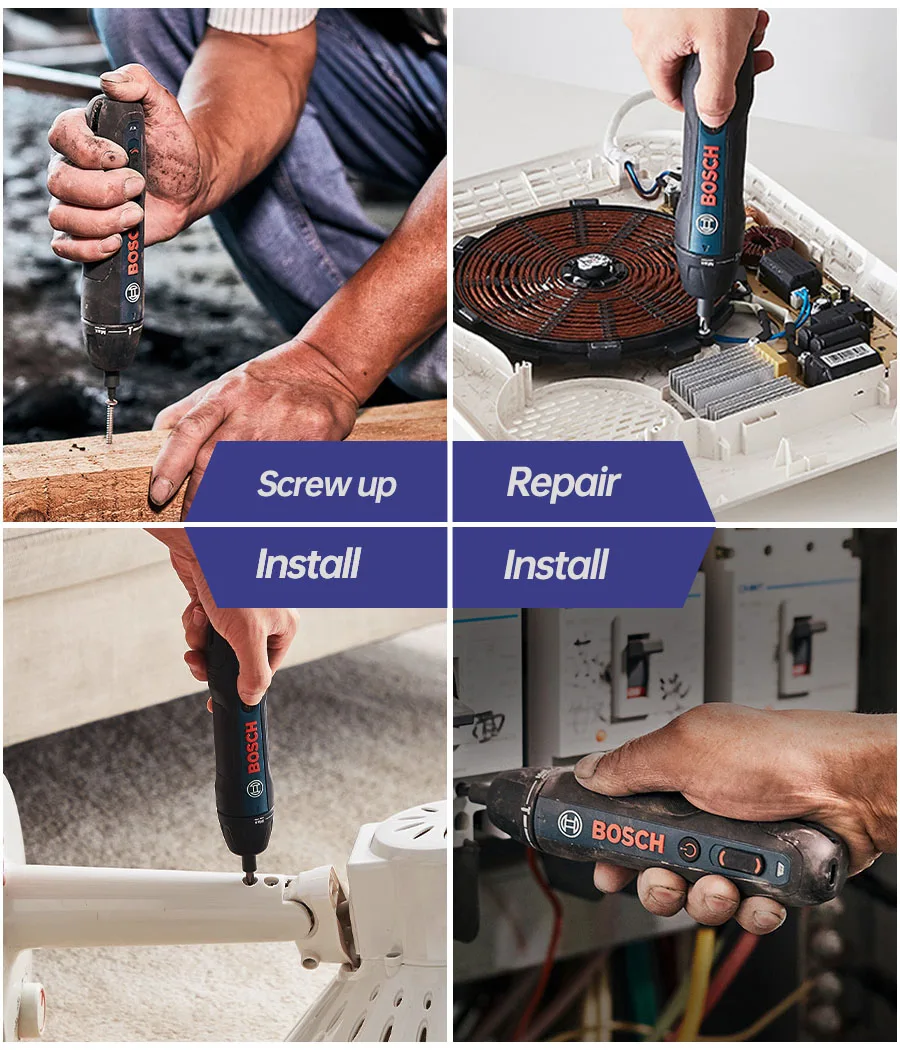 BOSCH

BOSCH

Screw up

Repair

Install

Install

BOSCH

BOSCH