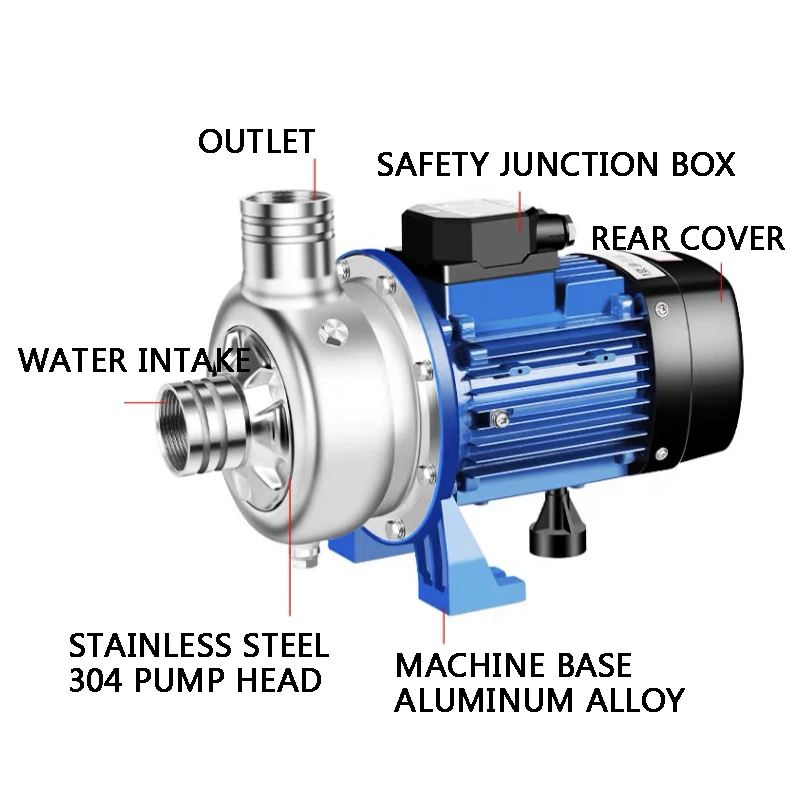 OUTLET

SAFETY JUNCTION BOX

REAR COVER

WATER INTAKE

STAINLESS STEEL
304 PUMP HEAD

MACHINE BASE
ALUMINUM ALLOY