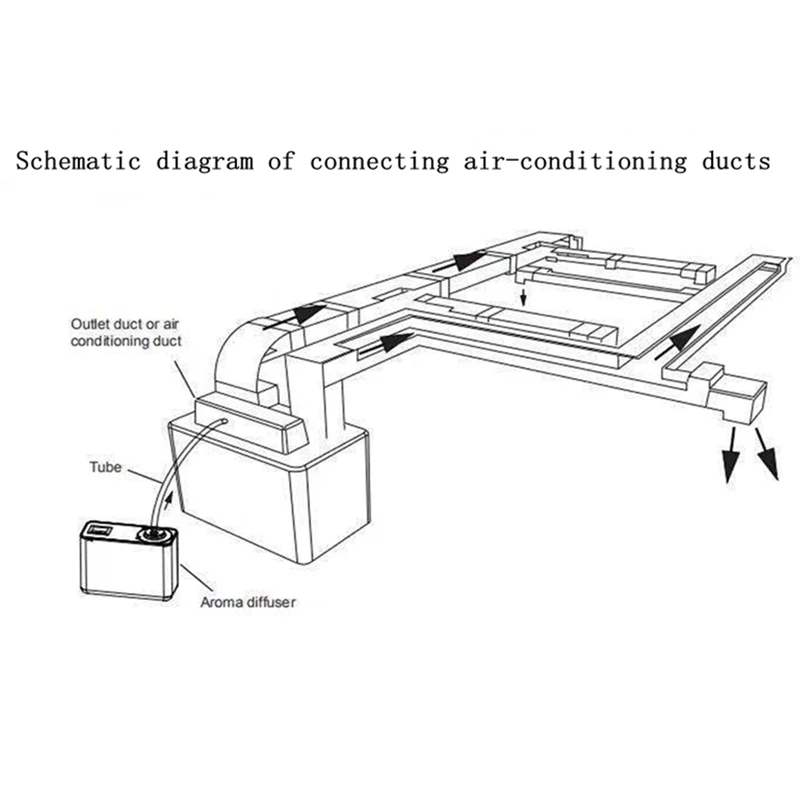 Schematic diagram of connecting air-conditioning ducts

Outlet duct or air conditioning duct

Tube

Aroma diffuser