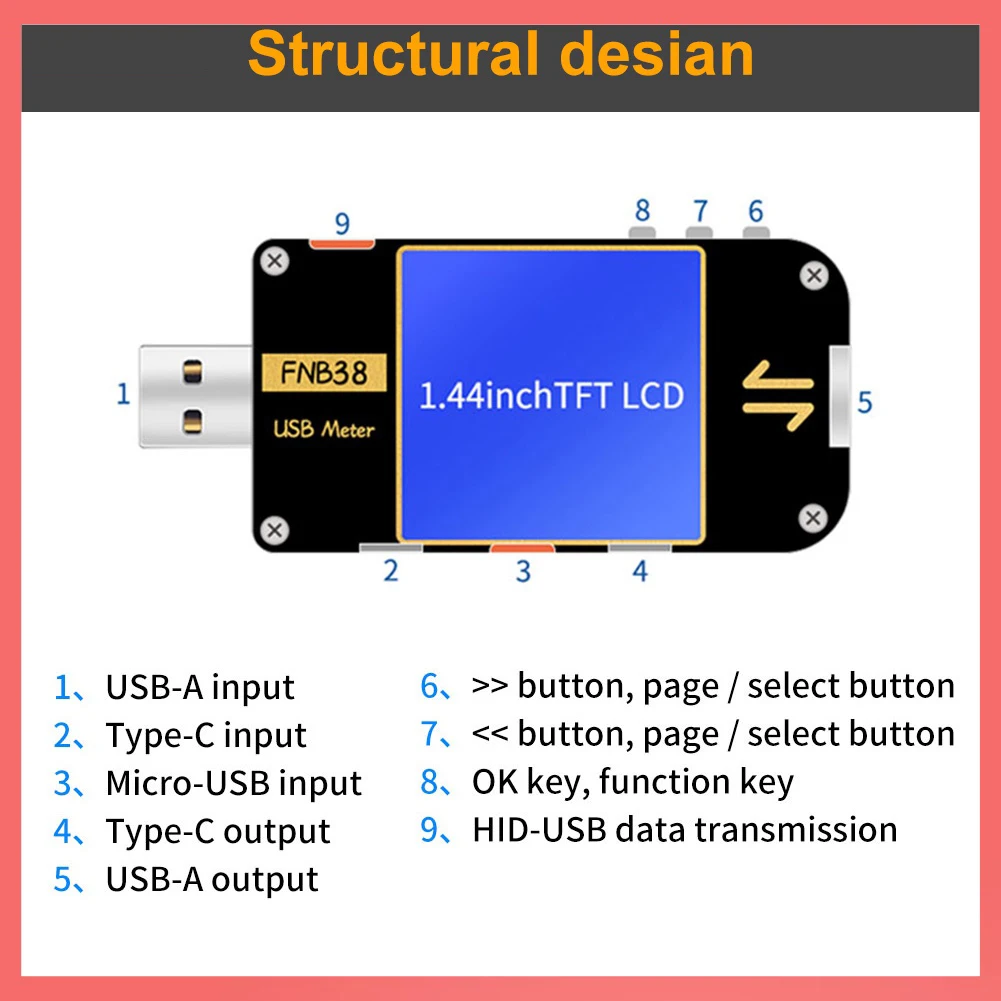 Structural desian

9
8 7 6
1
FNB38
USB Meter
1.44inchTFT LCD
5
2 3 4

1、USB-A input
2、Type-C input
3、Micro-USB input
4、Type-C output
5、USB-A output

6、>> button, page / select button
7、<< button, page / select button
8、OK key, function key
9、HID-USB data transmission