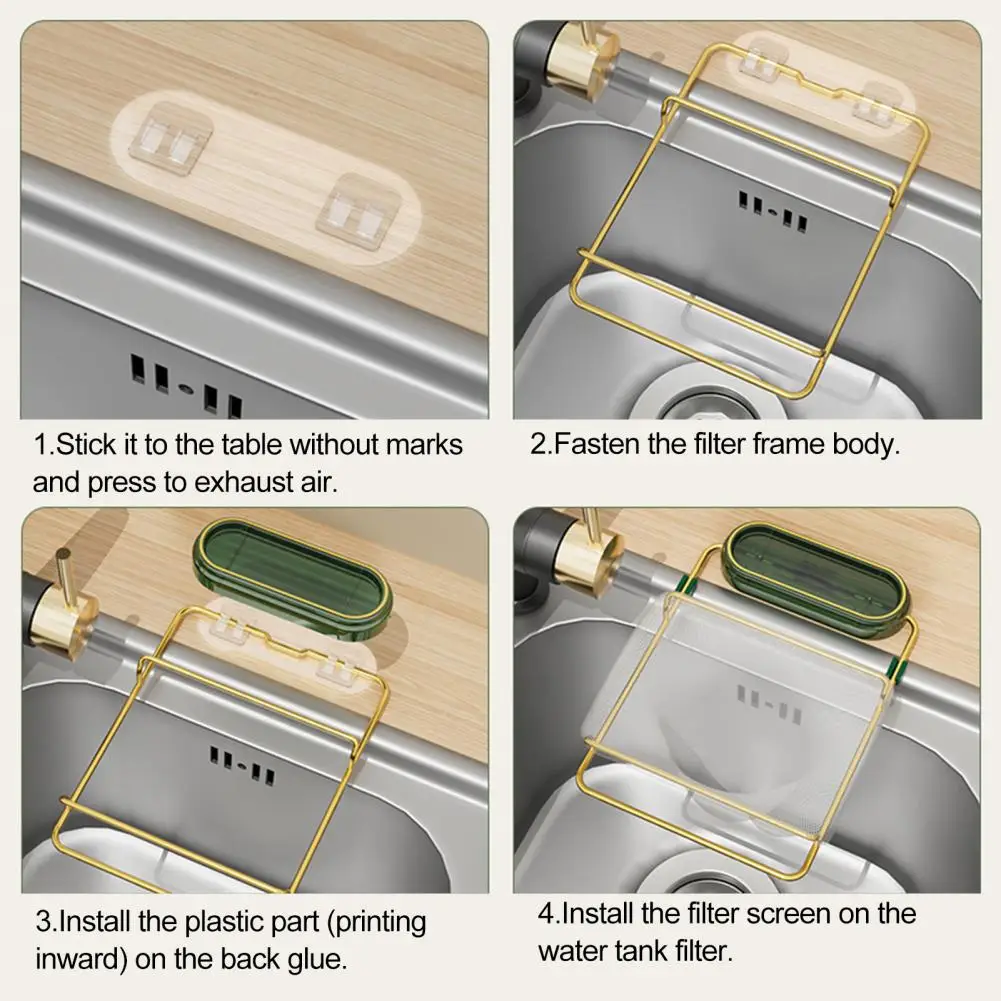 1.Stick it to the table without marks and press to exhaust air.

2.Fasten the filter frame body.

3.Install the plastic part (printing inward) on the back glue.

4.Install the filter screen on the water tank filter.