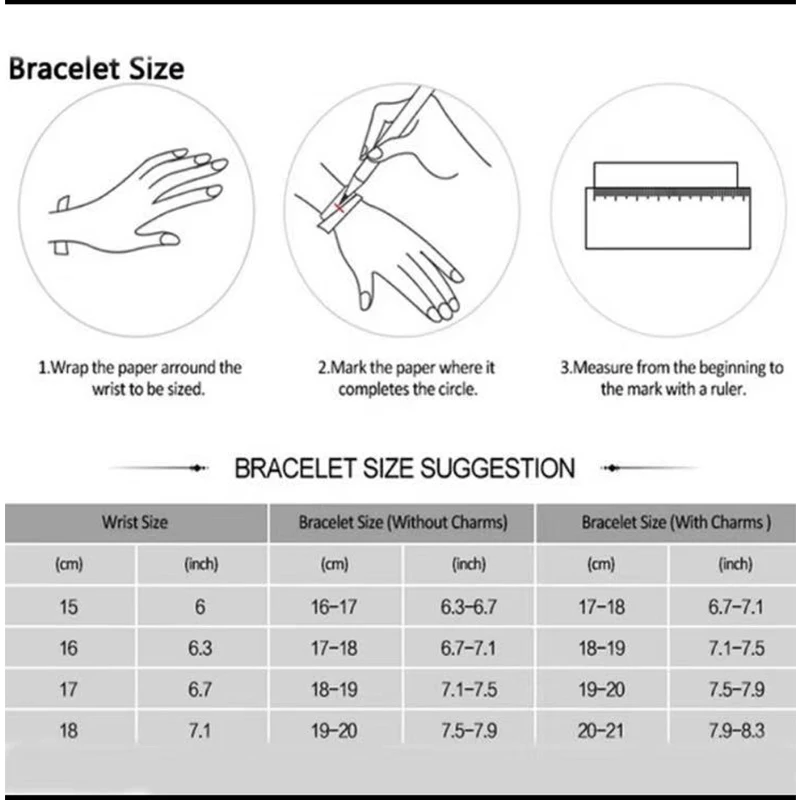 Bracelet Size

1.Wrap the paper arround the wrist to be sized.

2.Mark the paper where it completes the circle.

3.Measure from the beginning to the mark with a ruler.

BRACELET SIZE SUGGESTION

| Wrist Size | | Bracelet Size (Without Charms) | | Bracelet Size (With Charms ) | |
|---|---|---|---|---|---|
| (cm) | (inch) | (cm) | (inch) | (cm) | (inch) |
| 15 | 6 | 16-17 | 6.3-6.7 | 17-18 | 6.7-7.1 |
| 16 | 6.3 | 17-18 | 6.7-7.1 | 18-19 | 7.1-7.5 |
| 17 | 6.7 | 18-19 | 7.1-7.5 | 19-20 | 7.5-7.9 |
| 18 | 7.1 | 19-20 | 7.5-7.9 | 20-21 | 7.9-8.3 |