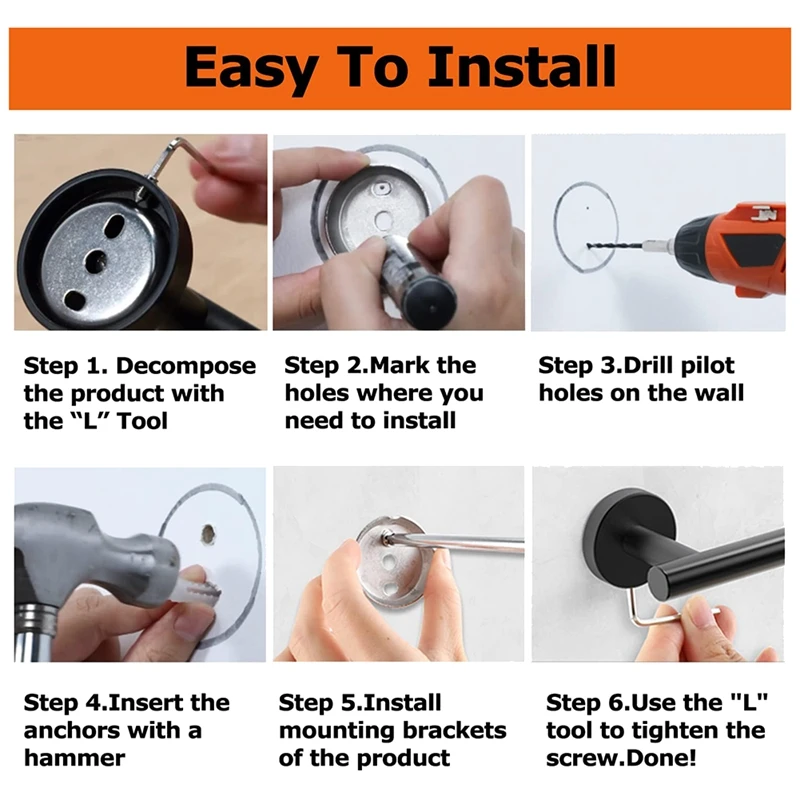 Easy To Install

Step 1. Decompose the product with the “L” Tool

Step 2.Mark the holes where you need to install

Step 3.Drill pilot holes on the wall

Step 4.Insert the anchors with a hammer

Step 5.Install mounting brackets of the product

Step 6.Use the "L" tool to tighten the screw.Done!