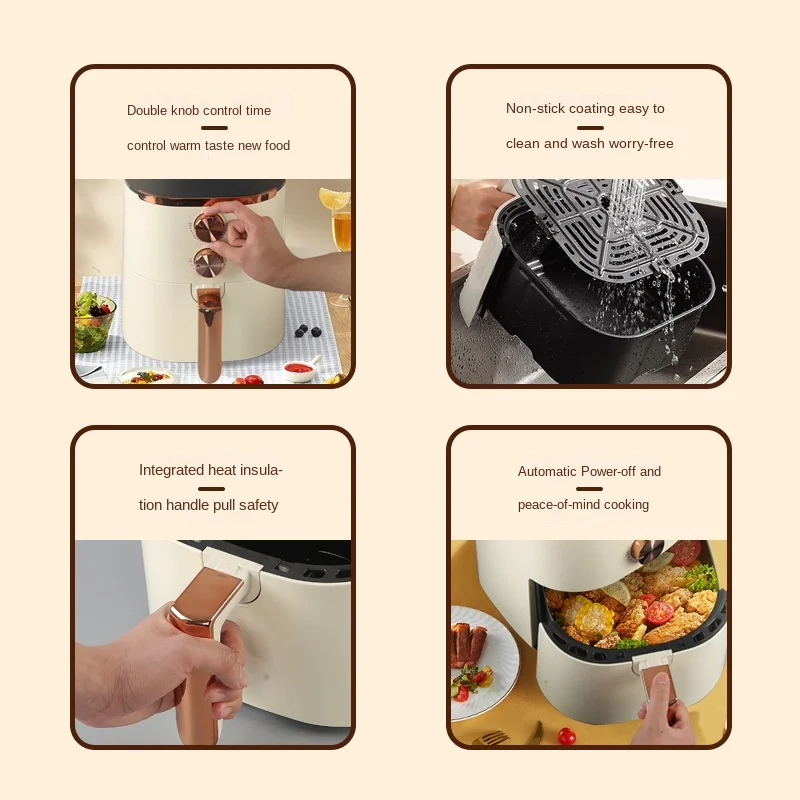 Double knob control time

control warm taste new food

Non-stick coating easy to

clean and wash worry-free

Integrated heat insulation handle pull safety

Automatic Power-off and

peace-of-mind cooking