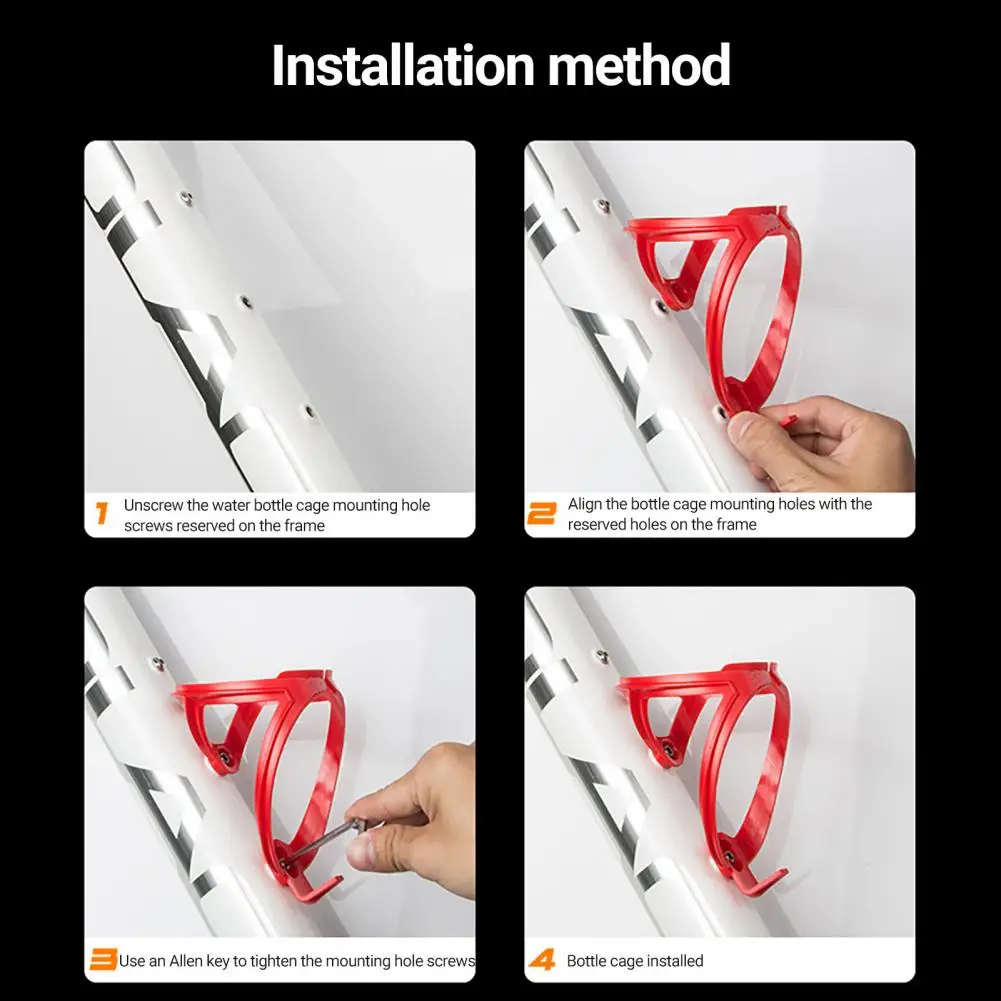 Installation method

1 Unscrew the water bottle cage mounting hole screws reserved on the frame

2 Align the bottle cage mounting holes with the reserved holes on the frame

3 Use an Allen key to tighten the mounting hole screws

4 Bottle cage installed