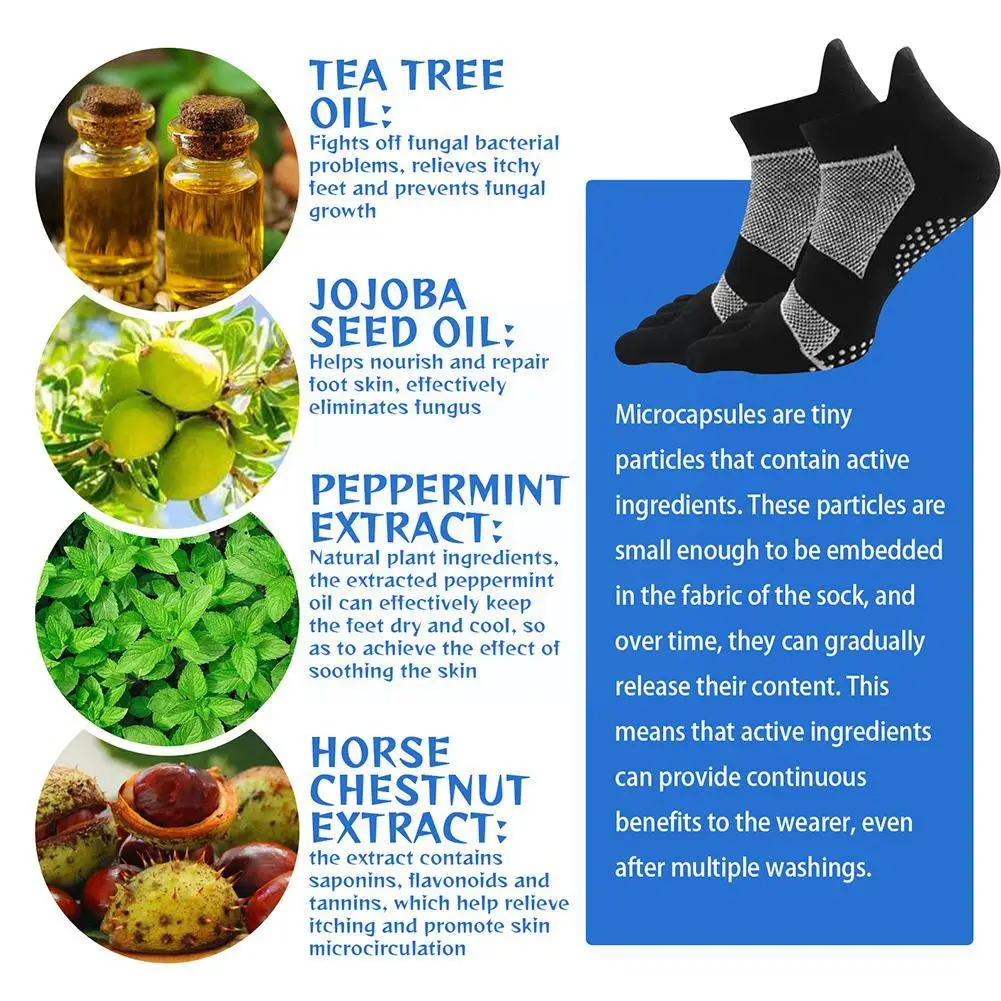 TEA TREE OIL:
Fights off fungal bacterial problems, relieves itchy feet and prevents fungal growth

JOJOBA SEED OIL:
Helps nourish and repair foot skin, effectively eliminates fungus

PEPPERMINT EXTRACT:
Natural plant ingredients, the extracted peppermint oil can effectively keep the feet dry and cool, so as to achieve the effect of soothing the skin

HORSE CHESTNUT EXTRACT:
the extract contains saponins, flavonoids and tannins, which help relieve itching and promote skin microcirculation

Microcapsules are tiny particles that contain active ingredients. These particles are small enough to be embedded in the fabric of the sock, and over time, they can gradually release their content. This means that active ingredients can provide continuous benefits to the wearer, even after multiple washings.