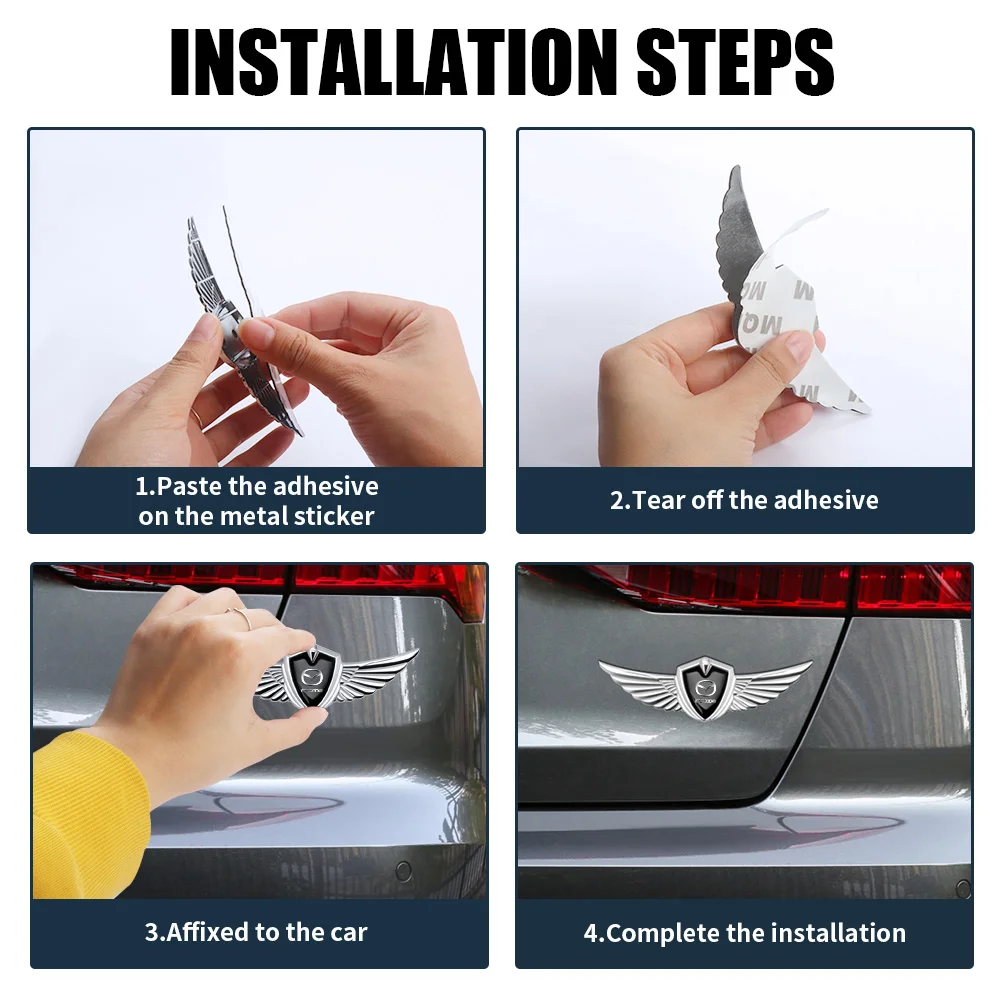 INSTALLATION STEPS

1.Paste the adhesive on the metal sticker

2.Tear off the adhesive

3.Affixed to the car

4.Complete the installation