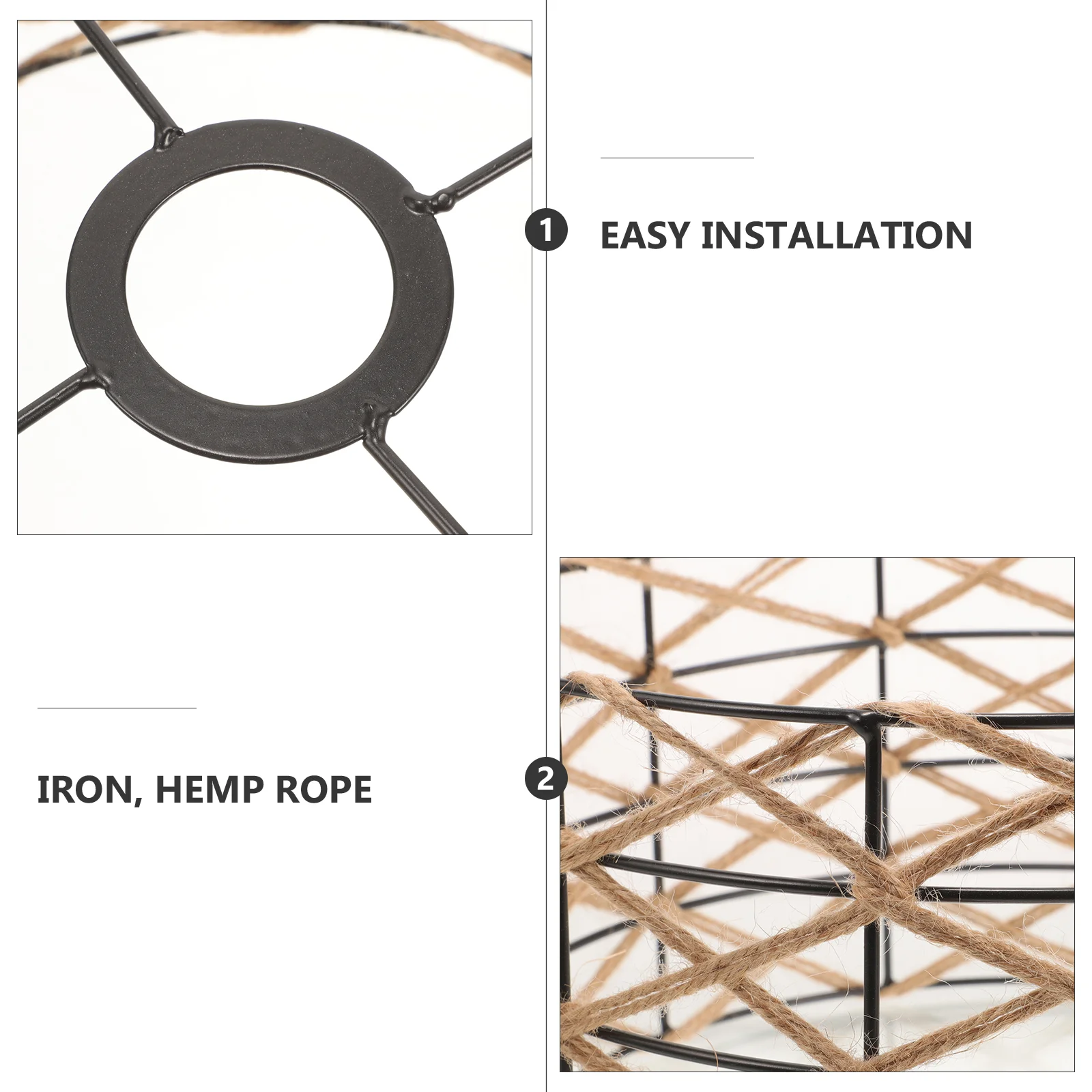 1

EASY INSTALLATION

IRON, HEMP ROPE

2