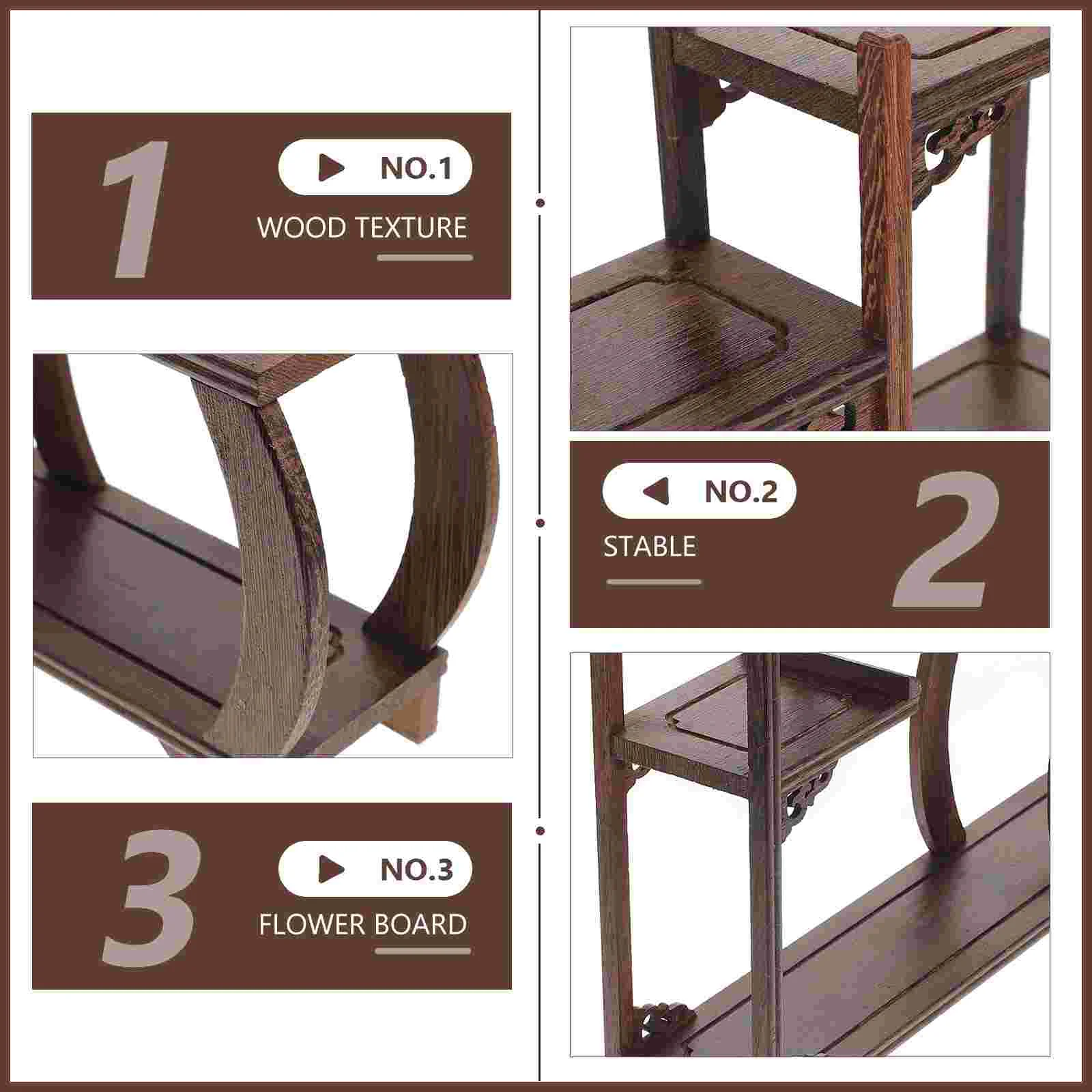 1
NO.1
WOOD TEXTURE

NO.2
STABLE
2

3
NO.3
FLOWER BOARD