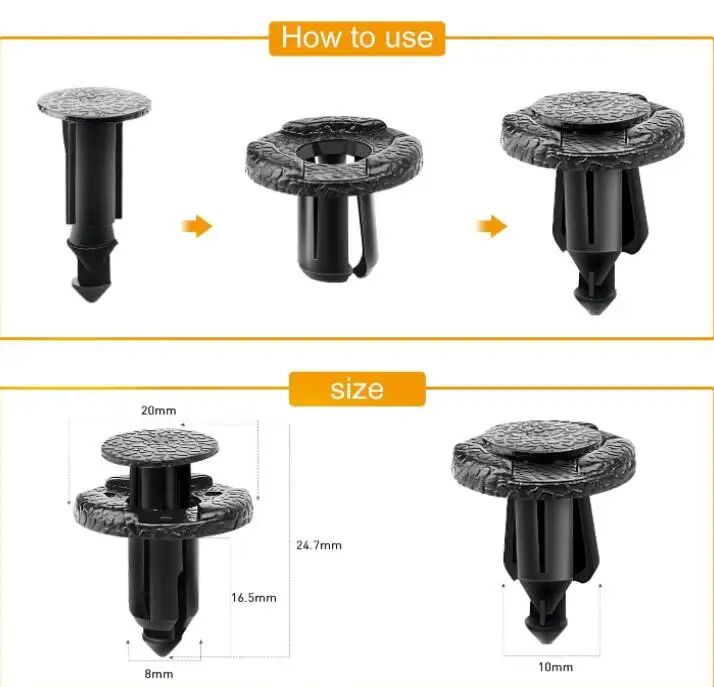 How to use

size

20mm

24.7mm

16.5mm

8mm

10mm