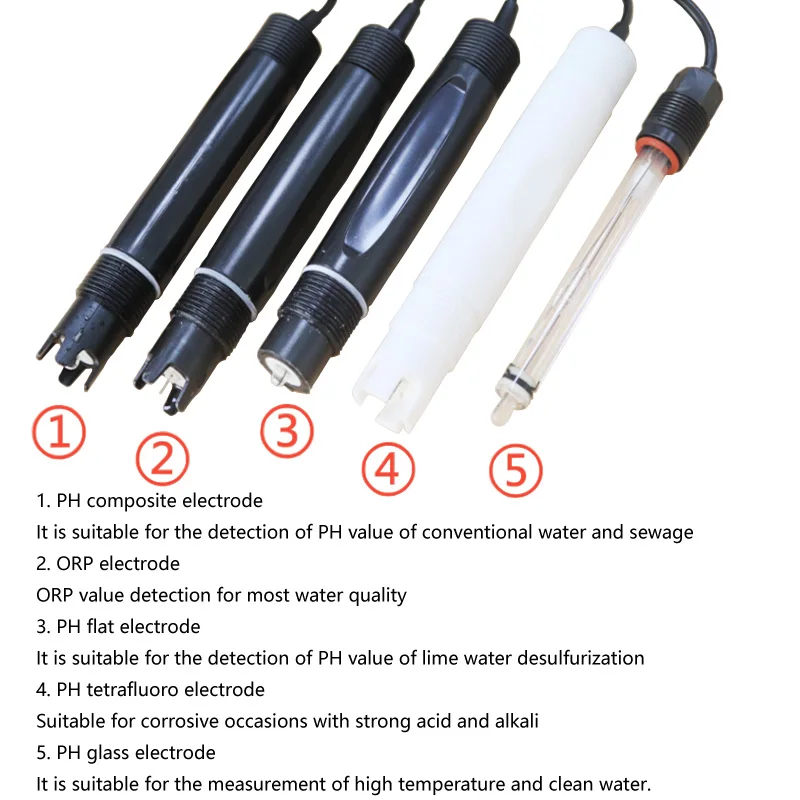 ①
②
③
④
⑤

1. PH composite electrode
It is suitable for the detection of PH value of conventional water and sewage
2. ORP electrode
ORP value detection for most water quality
3. PH flat electrode
It is suitable for the detection of PH value of lime water desulfurization
4. PH tetrafluoro electrode
Suitable for corrosive occasions with strong acid and alkali
5. PH glass electrode
It is suitable for the measurement of high temperature and clean water.