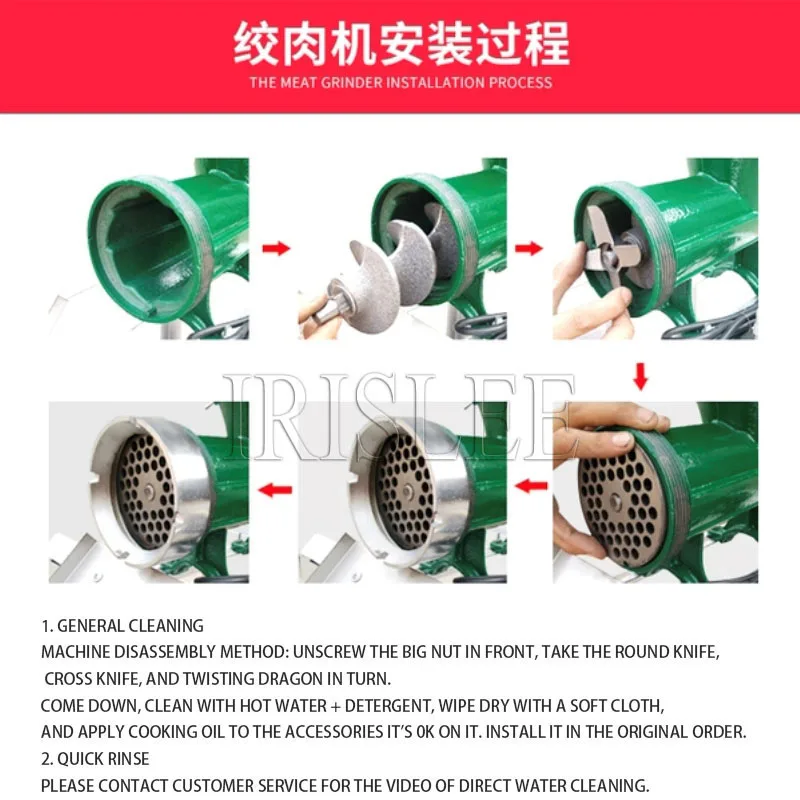 绞肉机安装过程
THE MEAT GRINDER INSTALLATION PROCESS

IRISLEE

1. GENERAL CLEANING
MACHINE DISASSEMBLY METHOD: UNSCREW THE BIG NUT IN FRONT, TAKE THE ROUND KNIFE, CROSS KNIFE, AND TWISTING DRAGON IN TURN.
COME DOWN, CLEAN WITH HOT WATER + DETERGENT, WIPE DRY WITH A SOFT CLOTH,
AND APPLY COOKING OIL TO THE ACCESSORIES IT'S 0K ON IT. INSTALL IT IN THE ORIGINAL ORDER.
2. QUICK RINSE
PLEASE CONTACT CUSTOMER SERVICE FOR THE VIDEO OF DIRECT WATER CLEANING.