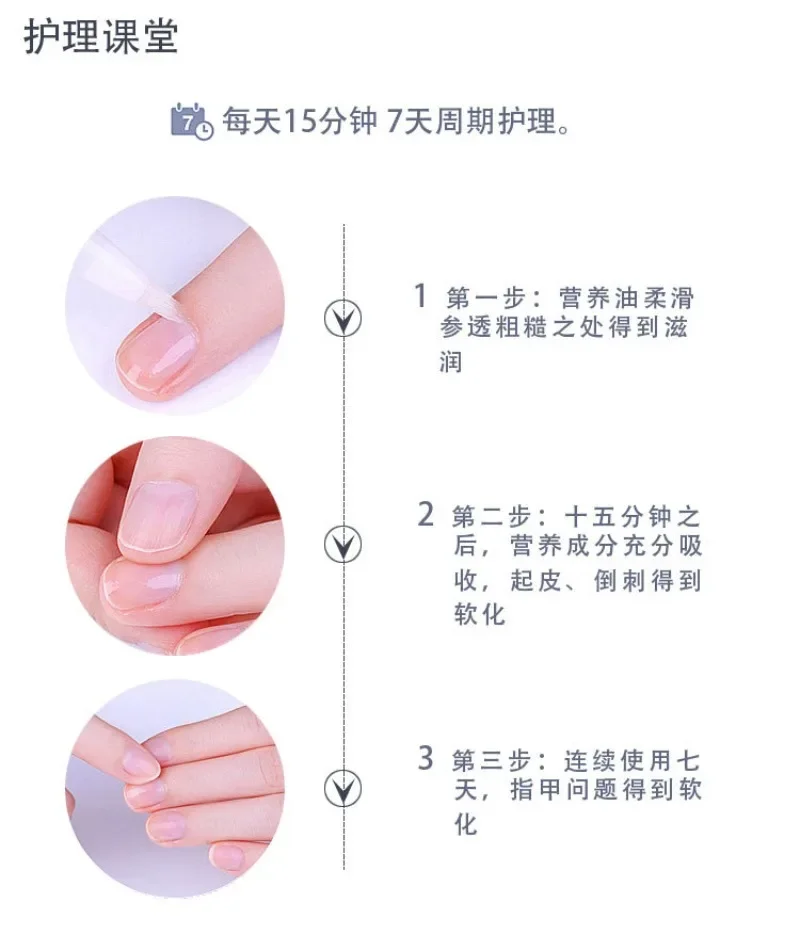 护理课堂

7 每天15分钟 7天周期护理。

1 第一步：营养油柔滑参透粗糙之处得到滋润

2 第二步：十五分钟之后，营养成分充分吸收，起皮、倒刺得到软化

3 第三步：连续使用七天，指甲问题得到软化