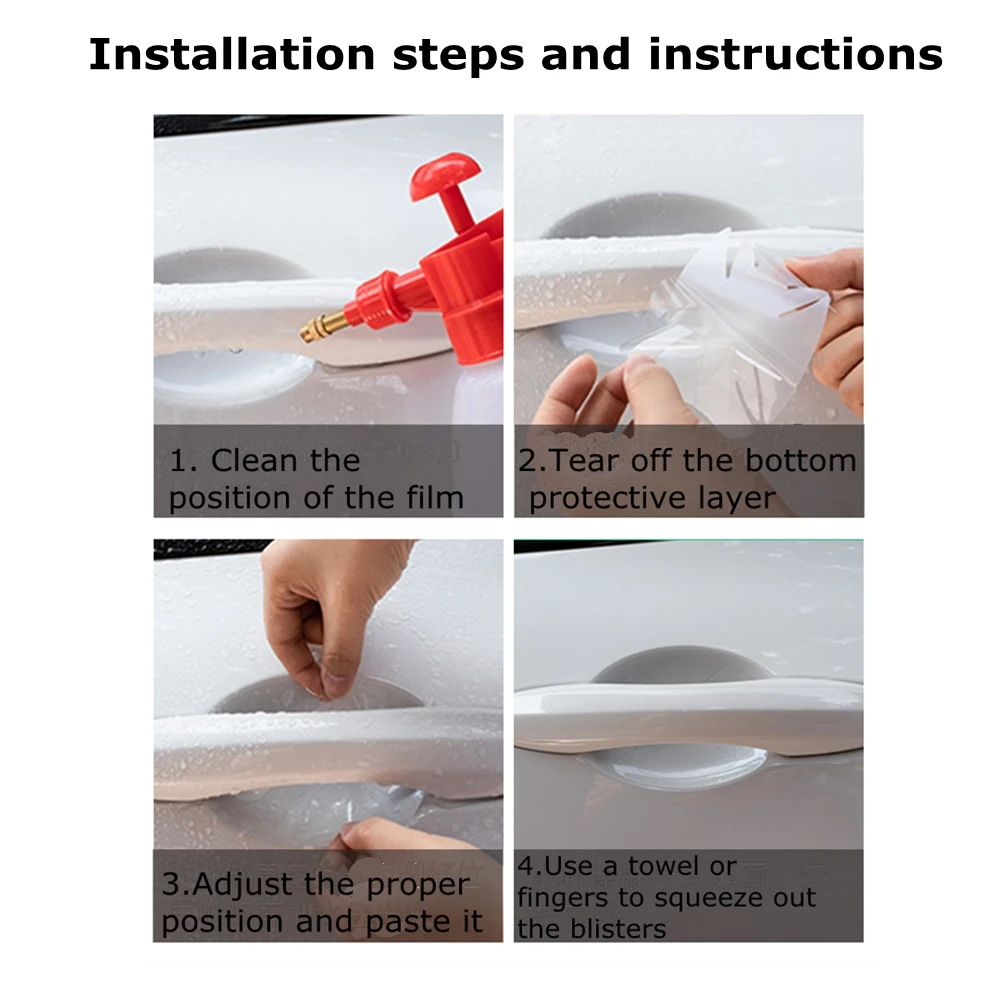 Installation steps and instructions

1. Clean the position of the film

2.Tear off the bottom protective layer

3.Adjust the proper position and paste it

4.Use a towel or fingers to squeeze out the blisters