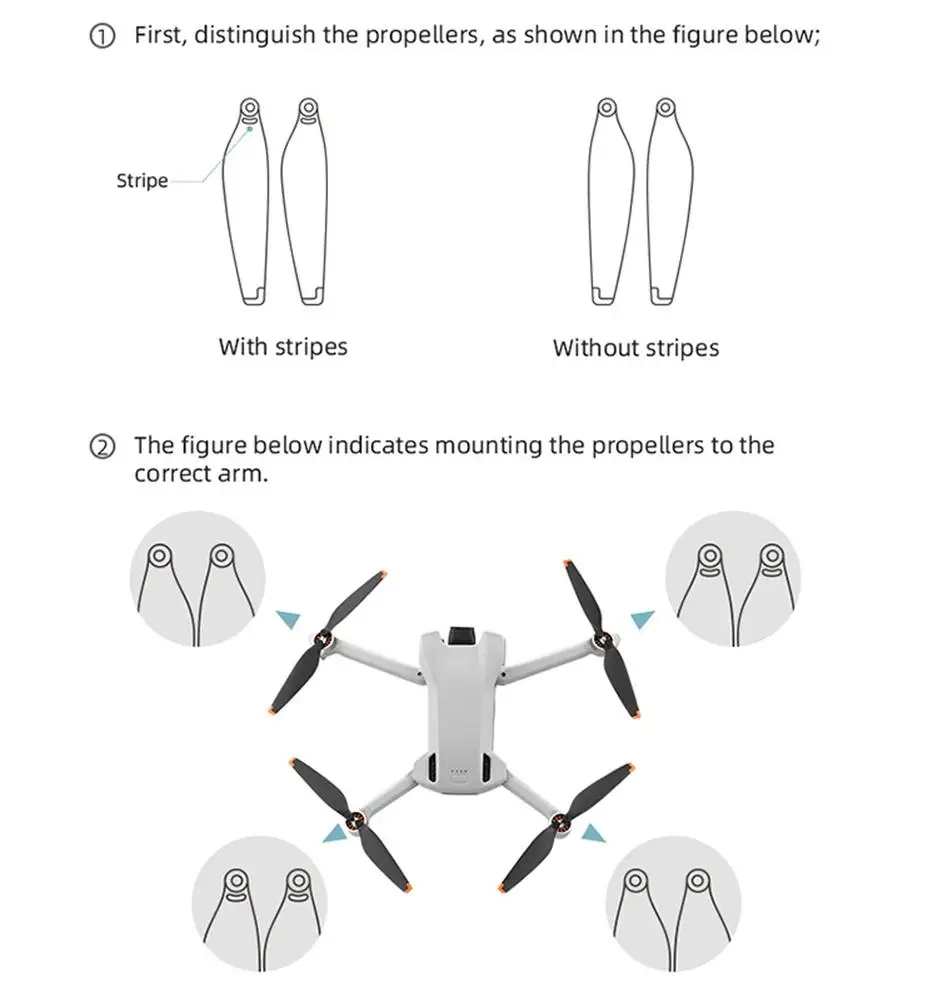 ① First, distinguish the propellers, as shown in the figure below;

Stripe

With stripes

Without stripes

② The figure below indicates mounting the propellers to the correct arm.