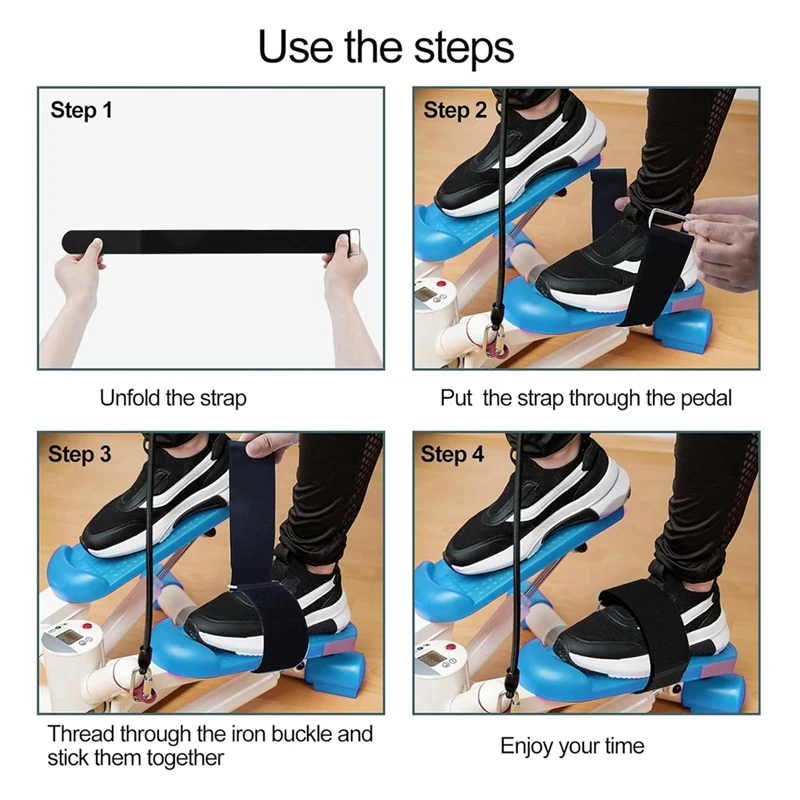 Use the steps

Step 1

Unfold the strap

Step 2

Put  the strap through the pedal

Step 3

Thread through the iron buckle and stick them together

Step 4

Enjoy your time