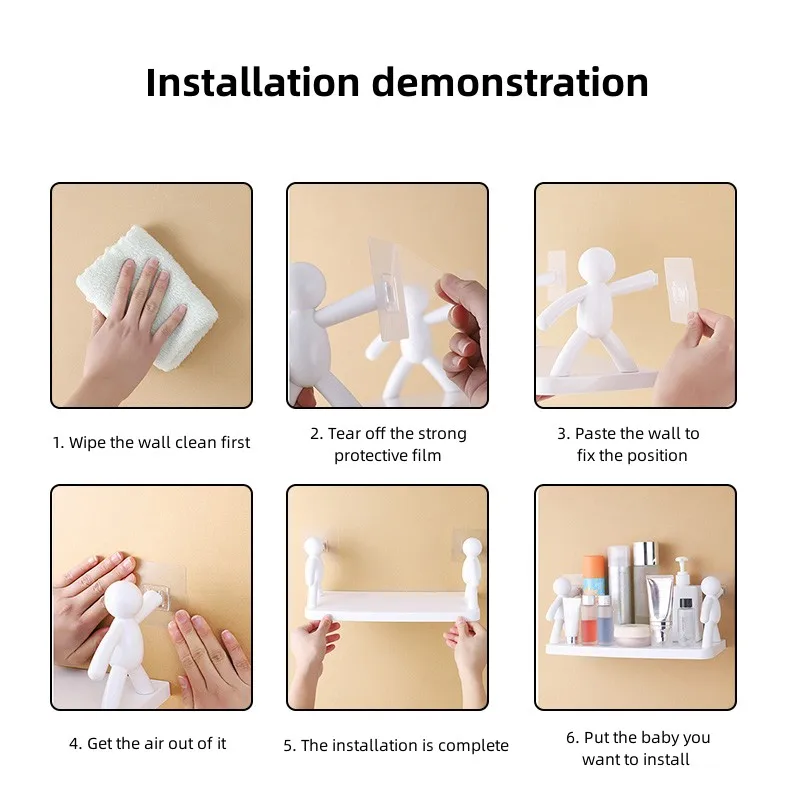 Installation demonstration

1. Wipe the wall clean first

2. Tear off the strong protective film

3. Paste the wall to fix the position

4. Get the air out of it

5. The installation is complete

6. Put the baby you want to install