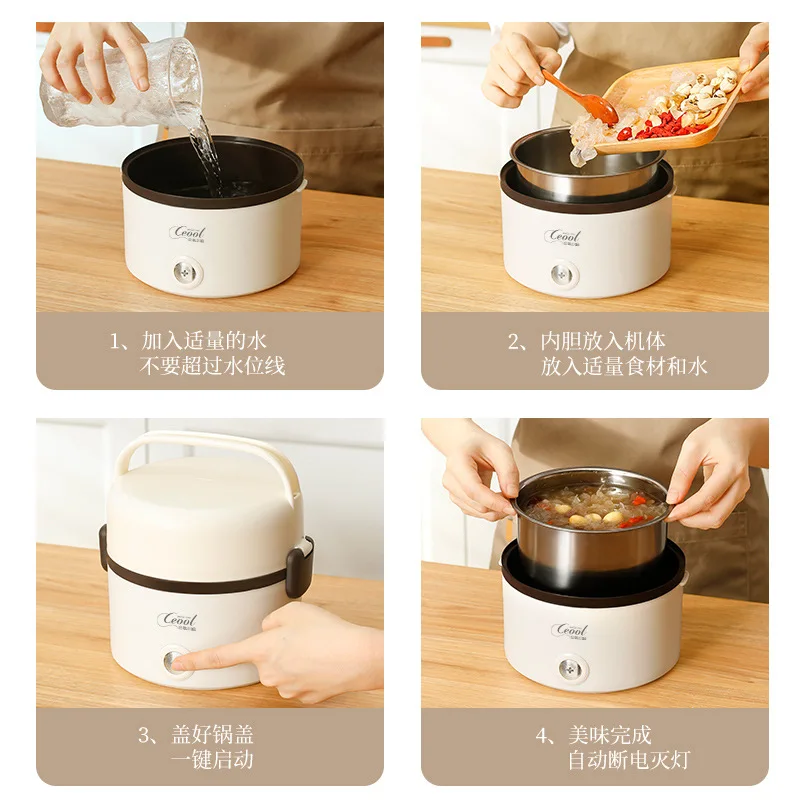 Ceool

1、加入适量的水
不要超过水位线

Ceool

2、内胆放入机体
放入适量食材和水

Ceool

3、盖好锅盖
一键启动

Ceool

4、美味完成
自动断电灭灯