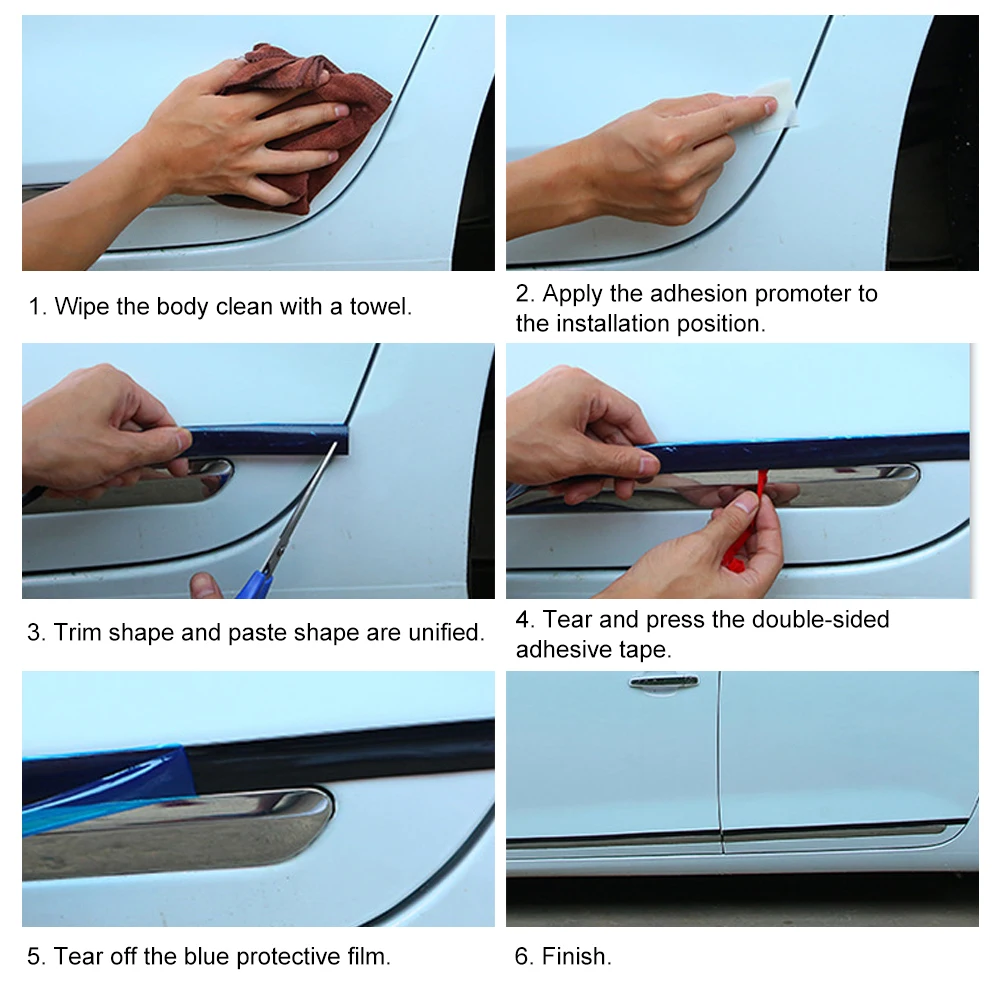 1. Wipe the body clean with a towel.

2. Apply the adhesion promoter to the installation position.

3. Trim shape and paste shape are unified.

4. Tear and press the double-sided adhesive tape.

5. Tear off the blue protective film.

6. Finish.