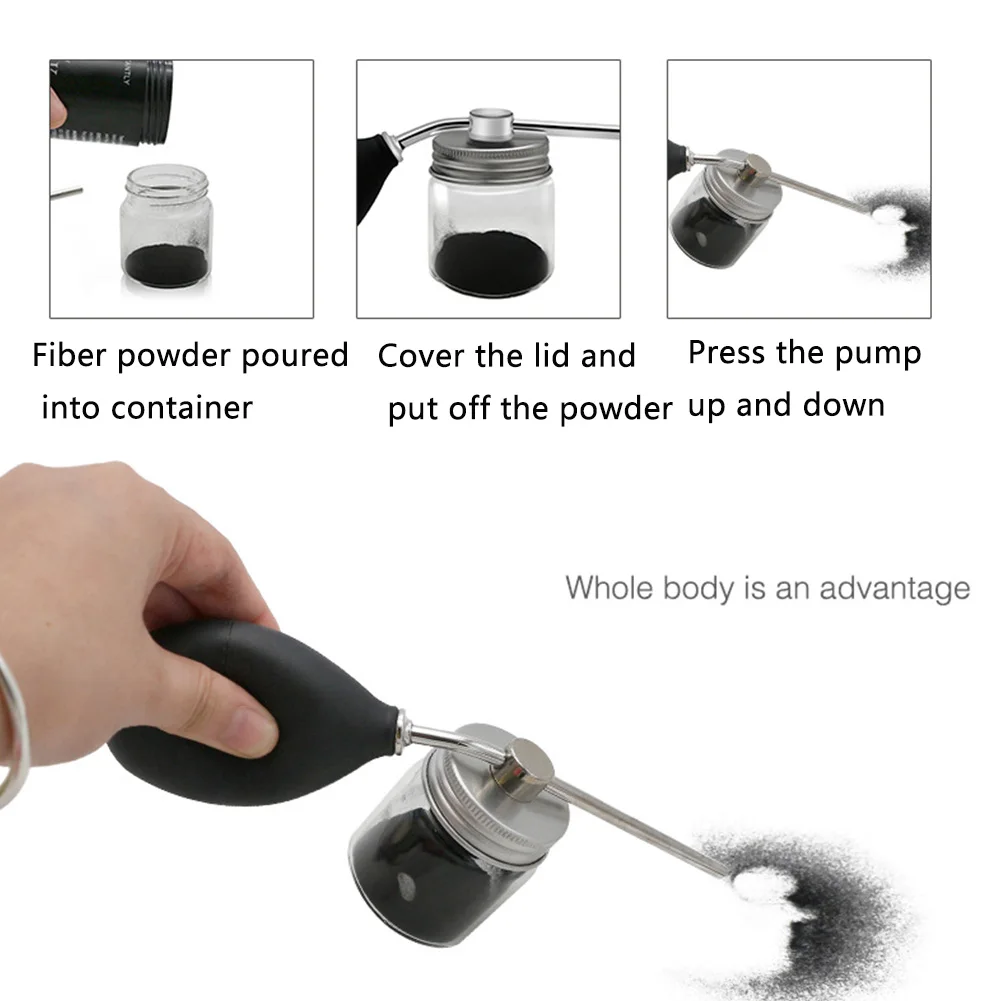 Fiber powder poured into container

Cover the lid and put off the powder

Press the pump up and down

Whole body is an advantage