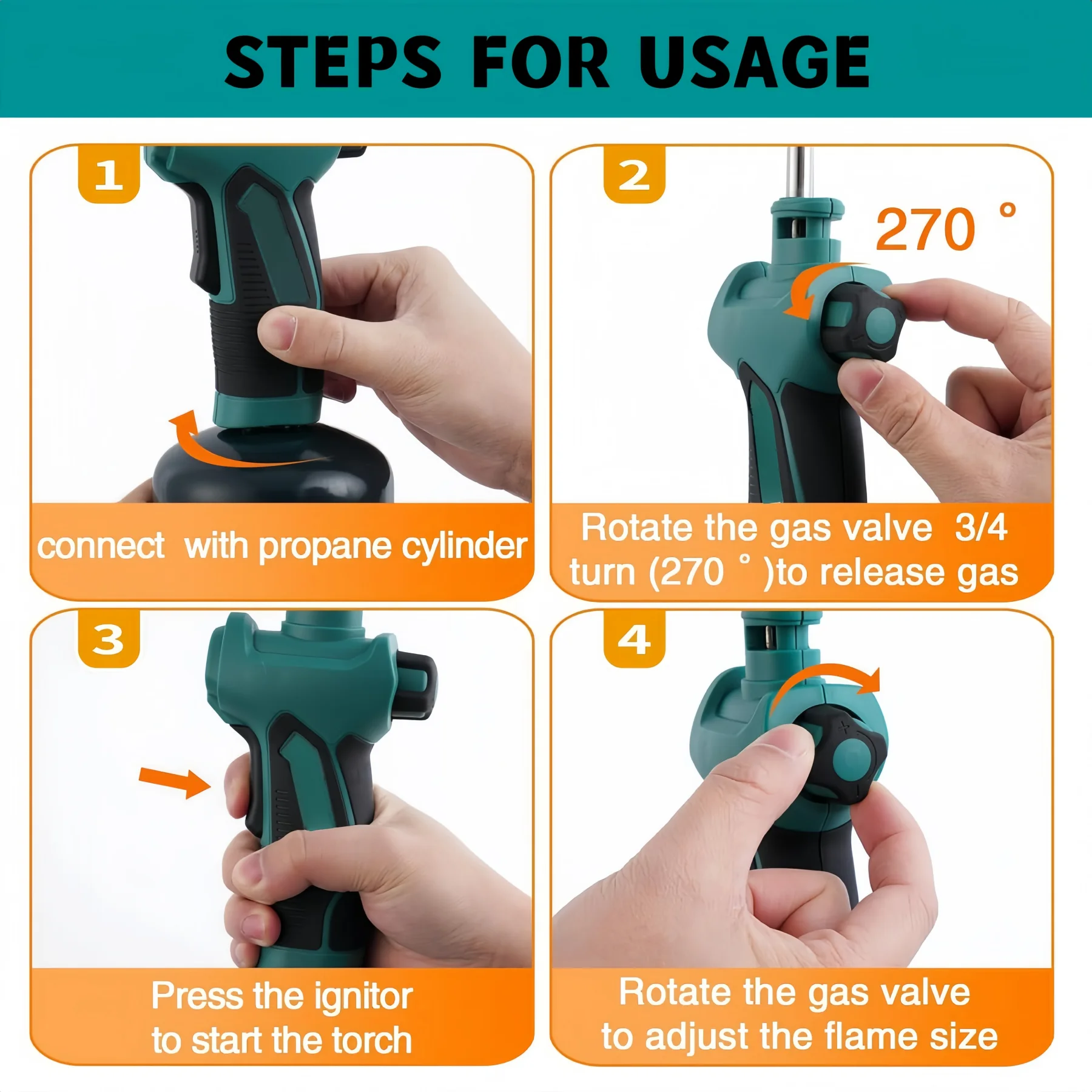 STEPS FOR USAGE

1

connect with propane cylinder

2

270 °

Rotate the gas valve 3/4 turn (270 ° )to release gas

3

Press the ignitor to start the torch

4

Rotate the gas valve to adjust the flame size