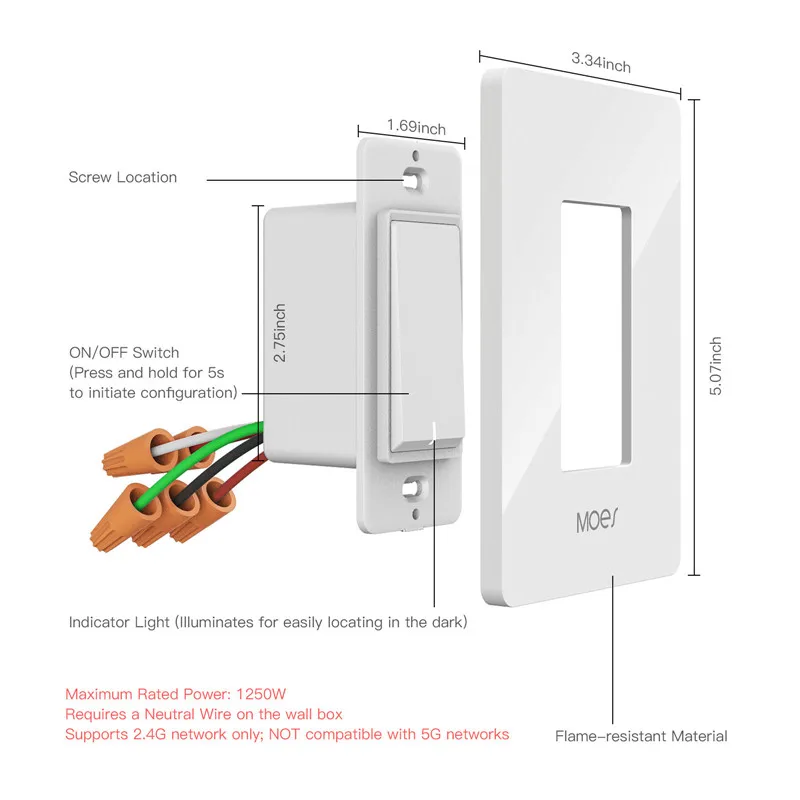 3.34inch

1.69inch

Screw Location

2.75inch

ON/OFF Switch
(Press and hold for 5s
to initiate configuration)

5.07inch

MOES

Indicator Light (Illuminates for easily locating in the dark)

Maximum Rated Power: 1250W
Requires a Neutral Wire on the wall box
Supports 2.4G network only; NOT compatible with 5G networks

Flame-resistant Material