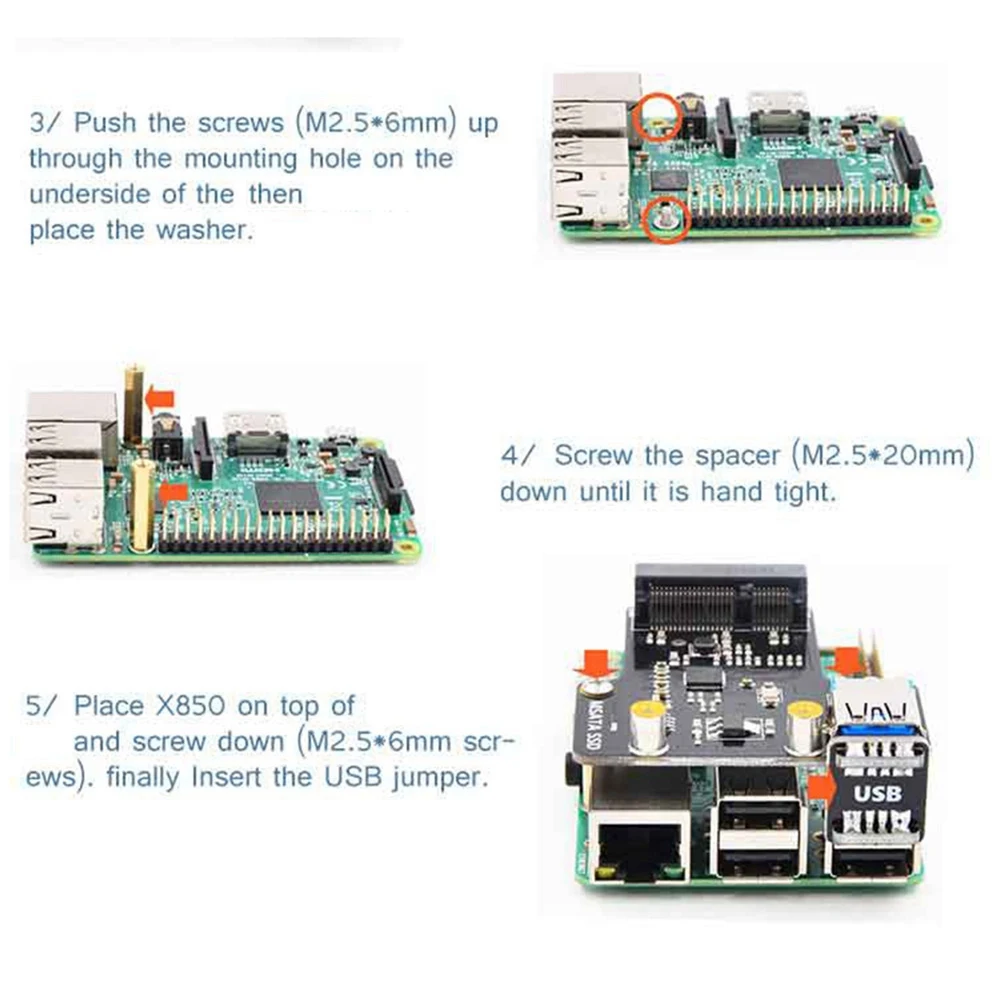 3/ Push the screws (M2.5*6mm) up through the mounting hole on the underside of the then place the washer.

4/ Screw the spacer (M2.5*20mm) down until it is hand tight.

5/ Place X850 on top of and screw down (M2.5*6mm screws). finally Insert the USB jumper.

MSATA SSD

USB