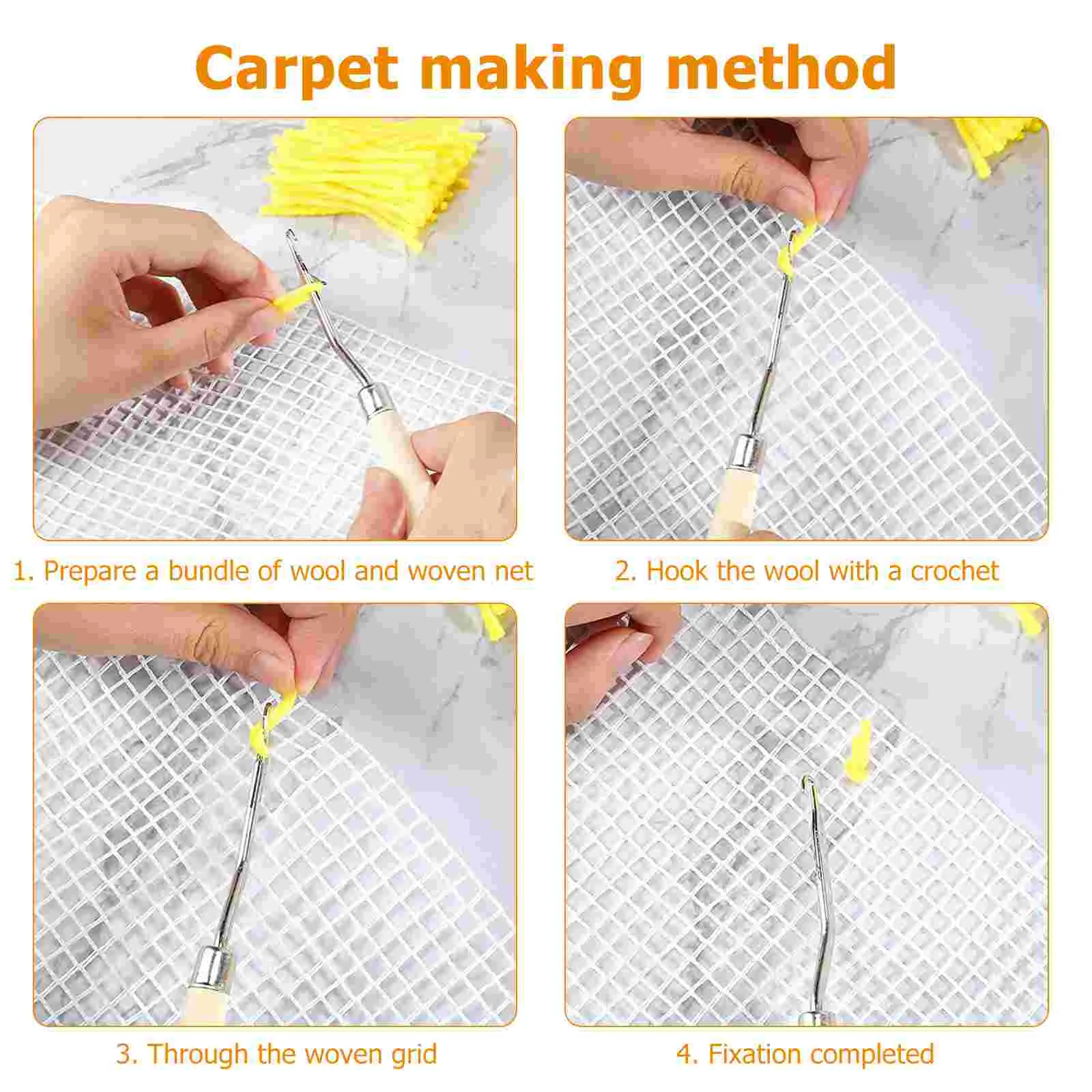 Carpet making method

1. Prepare a bundle of wool and woven net

2. Hook the wool with a crochet

3. Through the woven grid

4. Fixation completed