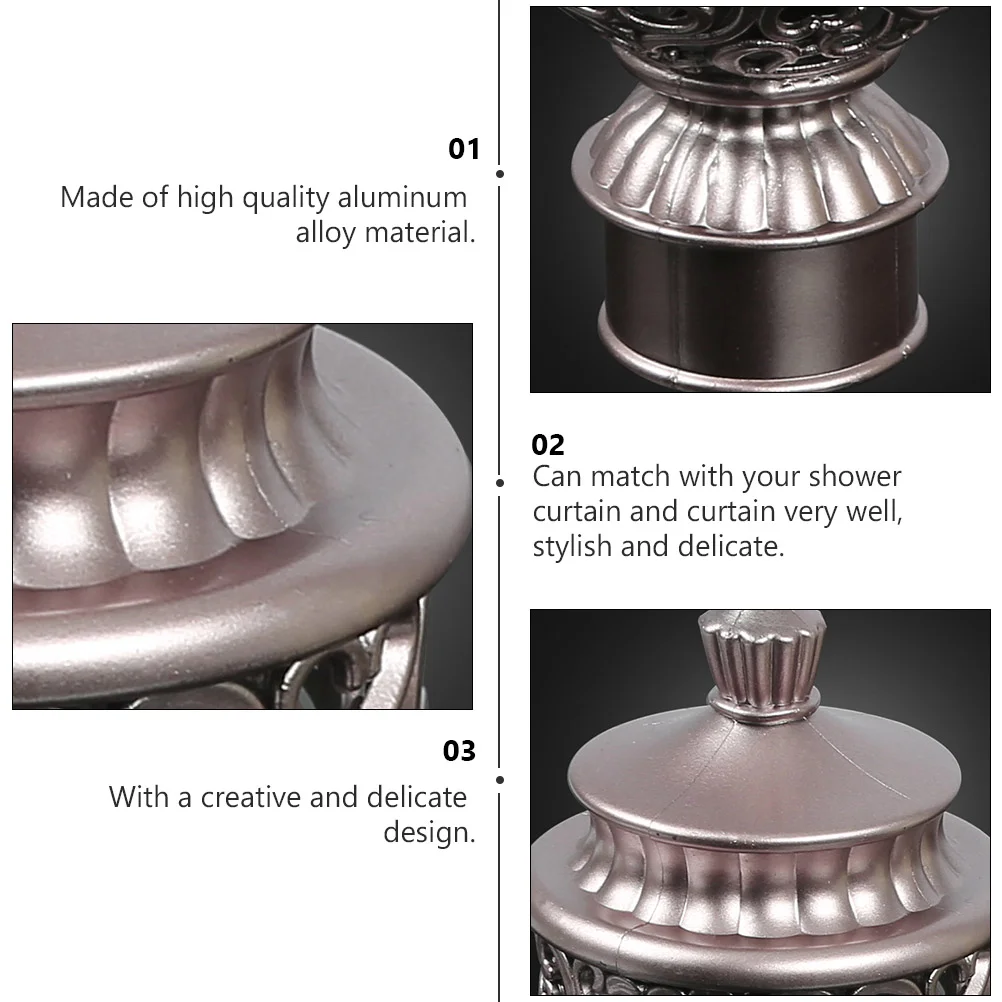 01
Made of high quality aluminum alloy material.

02
Can match with your shower curtain and curtain very well, stylish and delicate.

03
With a creative and delicate design.