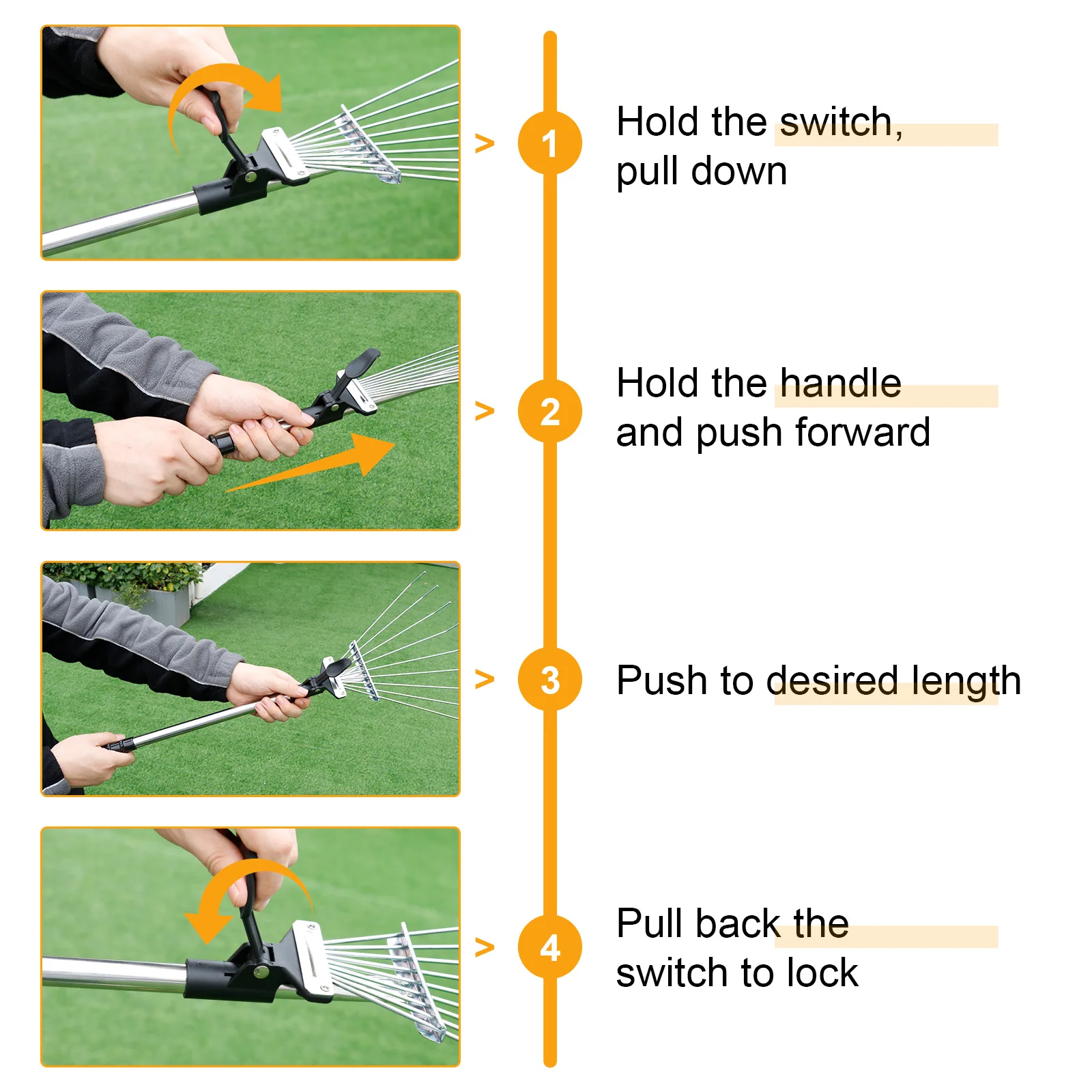 >
1
Hold the switch, pull down

>
2
Hold the handle and push forward

>
3
Push to desired length

>
4
Pull back the switch to lock