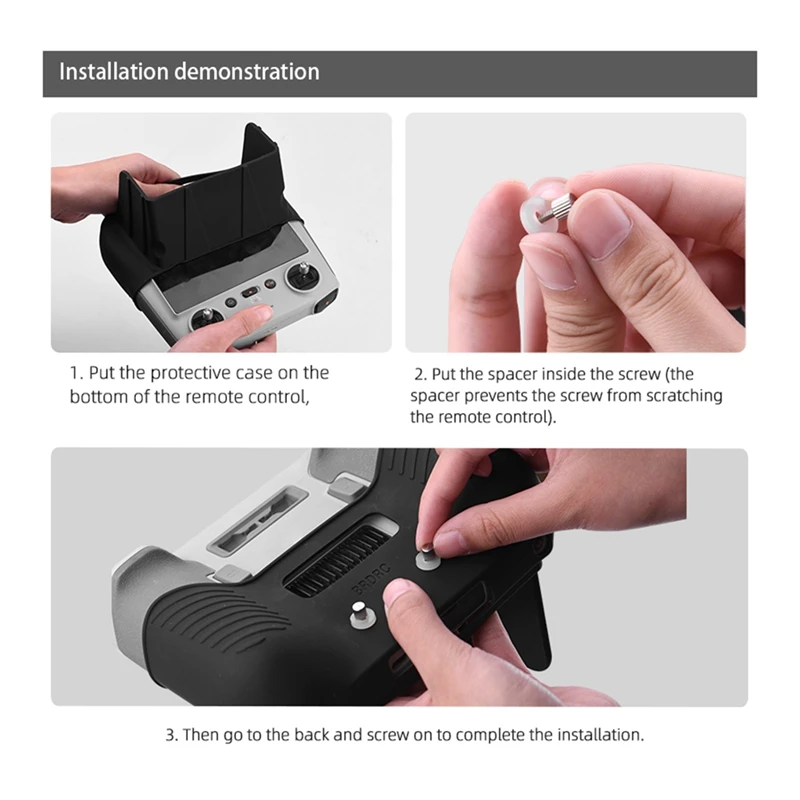 Installation demonstration

1. Put the protective case on the bottom of the remote control,

2. Put the spacer inside the screw (the spacer prevents the screw from scratching the remote control).

BRDRC

3. Then go to the back and screw on to complete the installation.