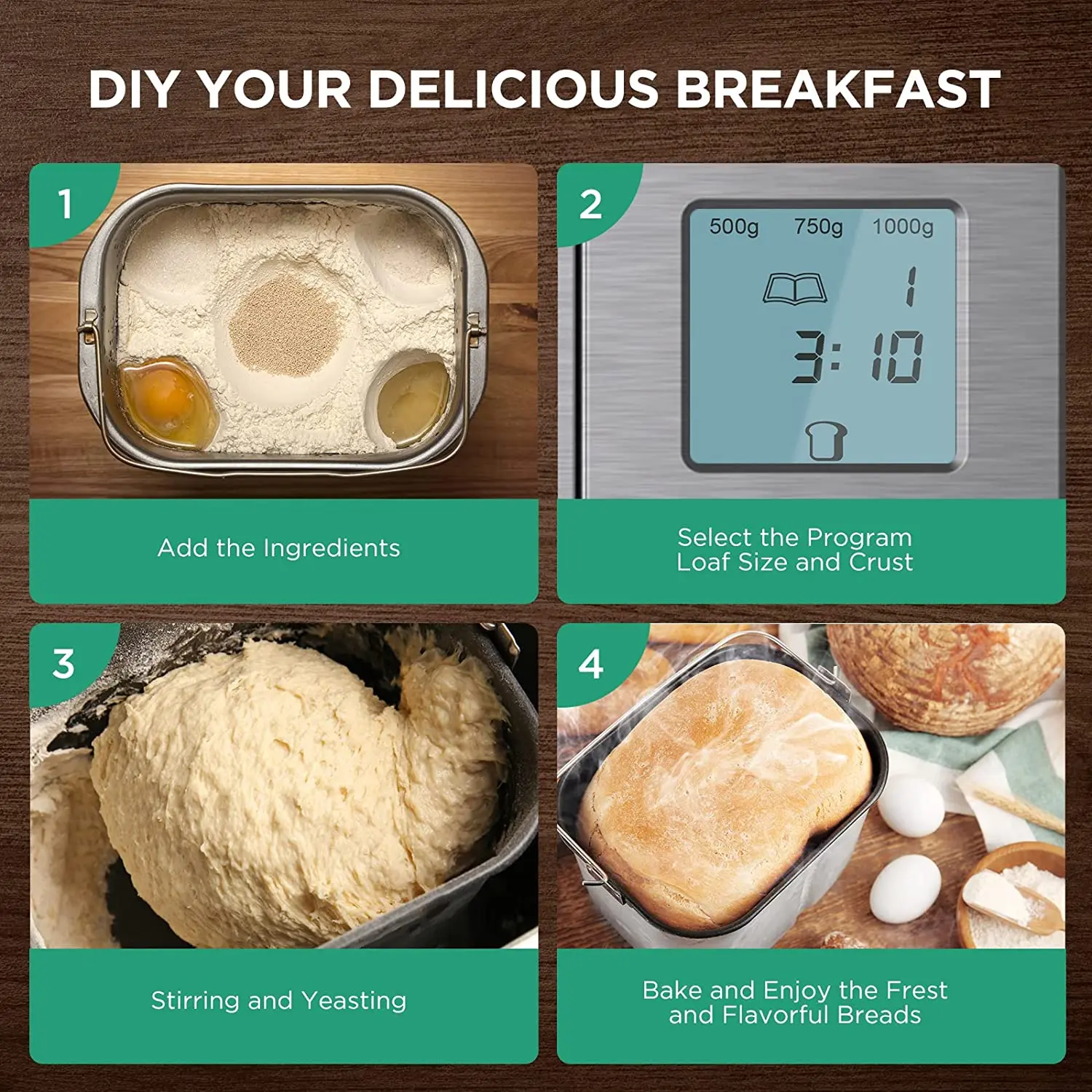 DIY YOUR DELICIOUS BREAKFAST

1

Add the Ingredients

2

500g 750g 1000g

1

3:10

Select the Program
Loaf Size and Crust

3

Stirring and Yeasting

4

Bake and Enjoy the Frest
and Flavorful Breads