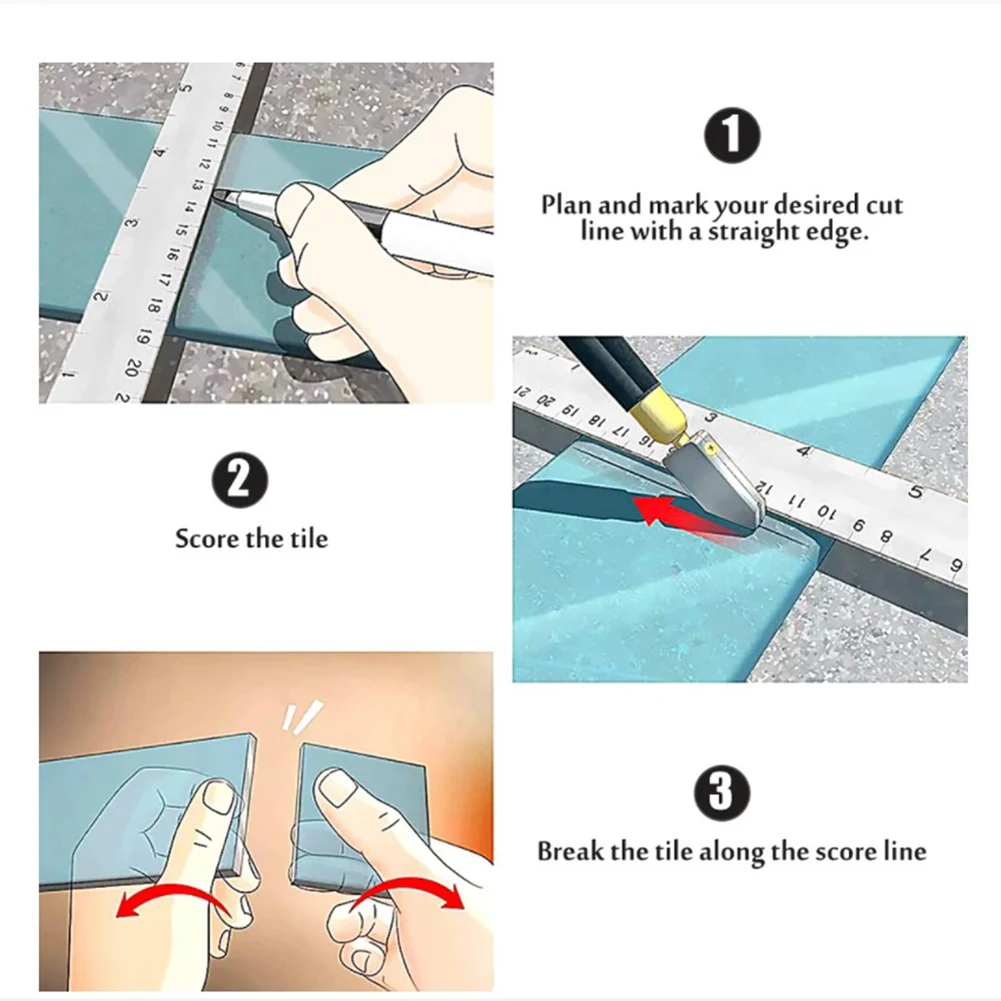 1

Plan and mark your desired cut line with a straight edge.

2

Score the tile

3

Break the tile along the score line