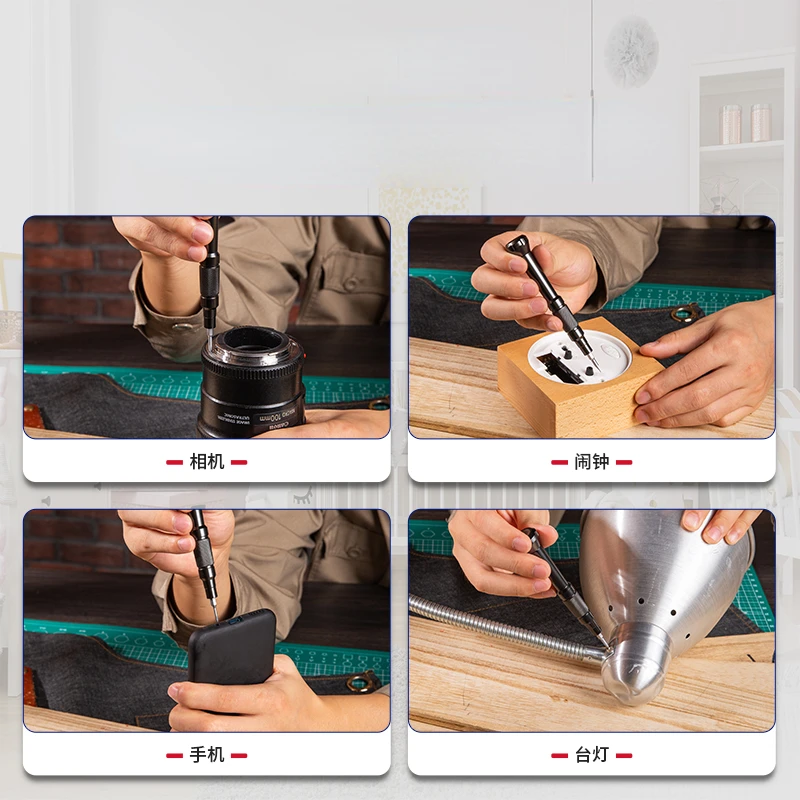 相机

闹钟

手机

台灯